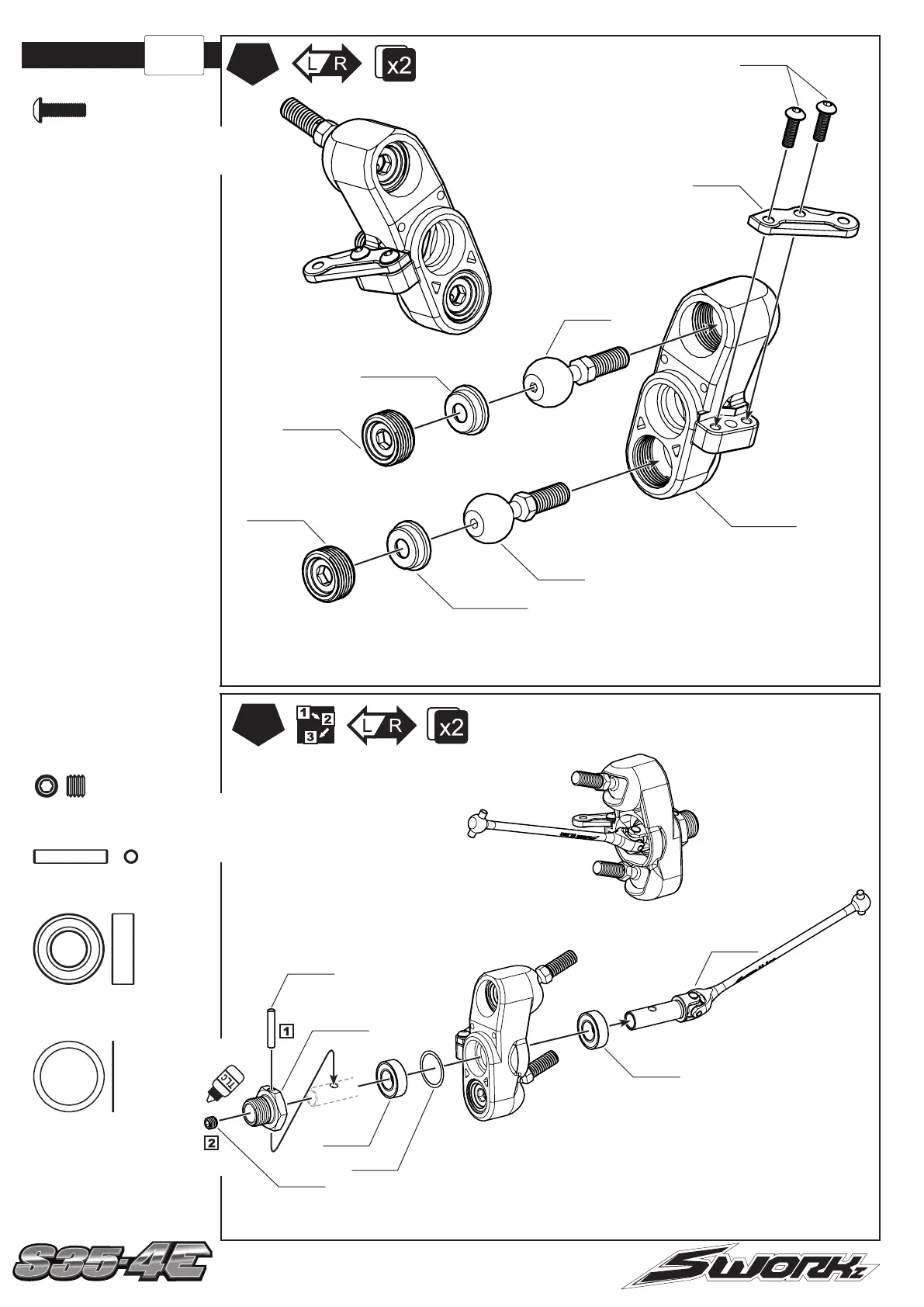 L R x2

1 2 3 L R x2

1

TLC

2

S35-4E

SWORKz