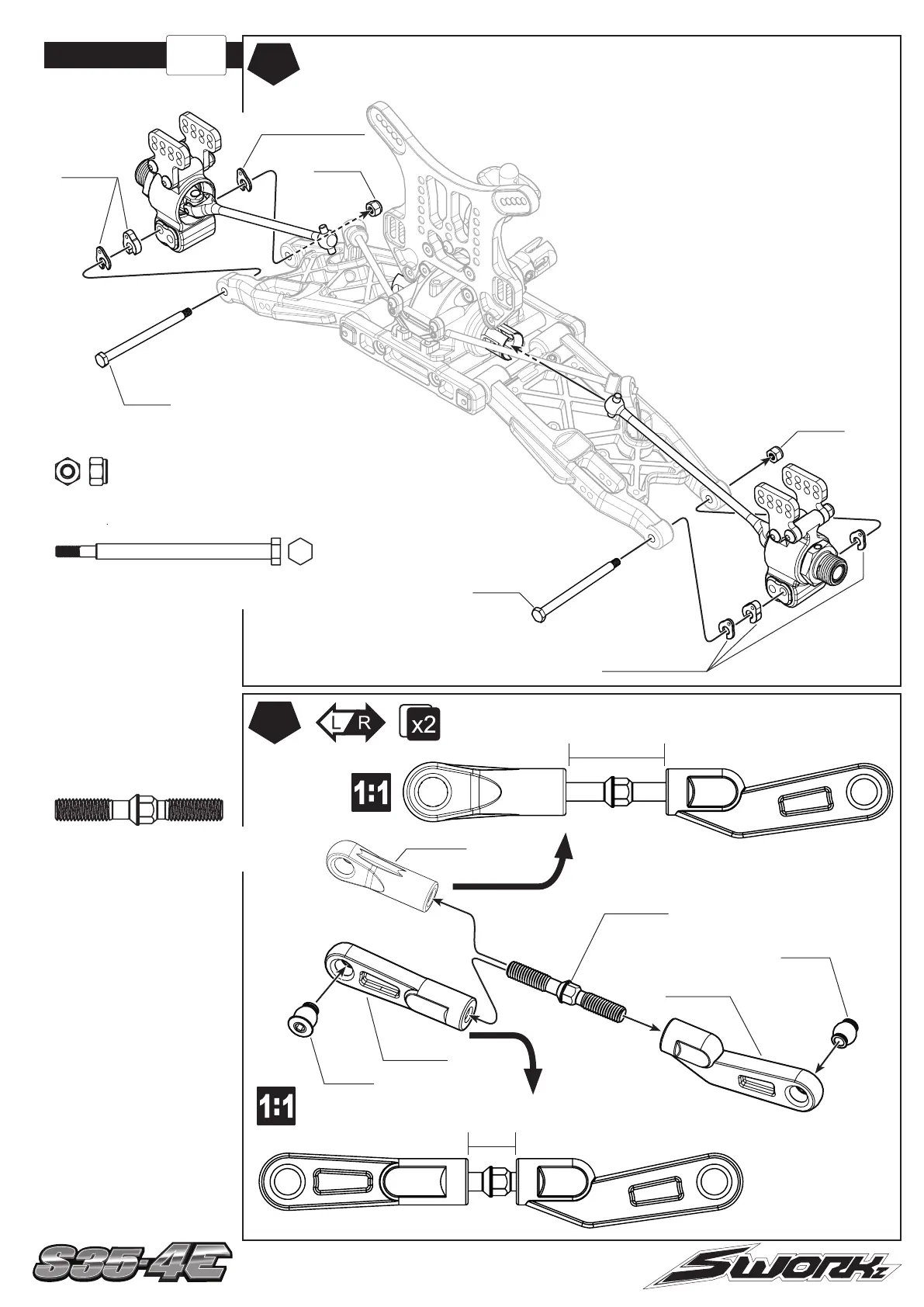 L R x2

1:1

1:1

S35-4E

SWORKz