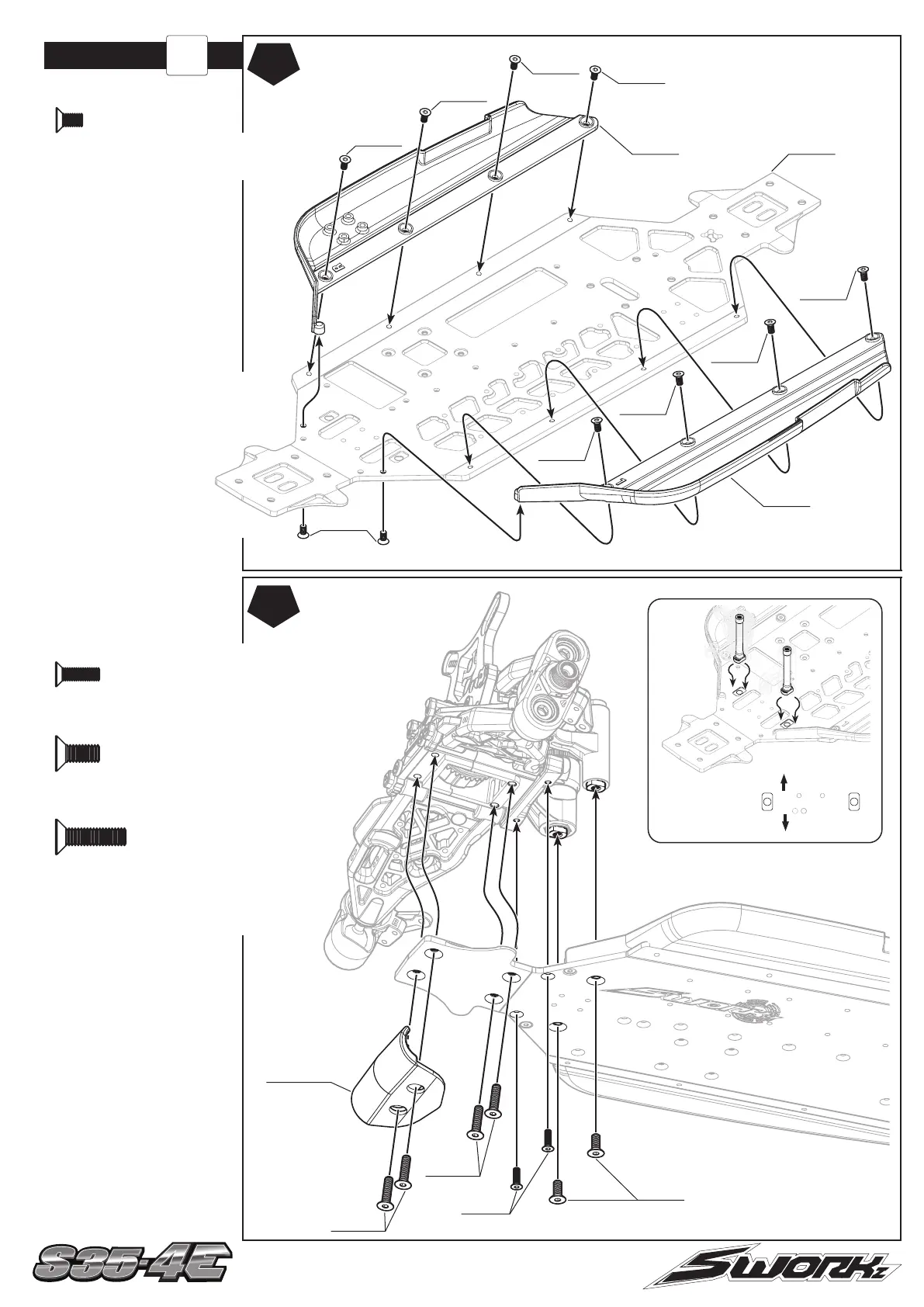 S35-4E

SWORKz