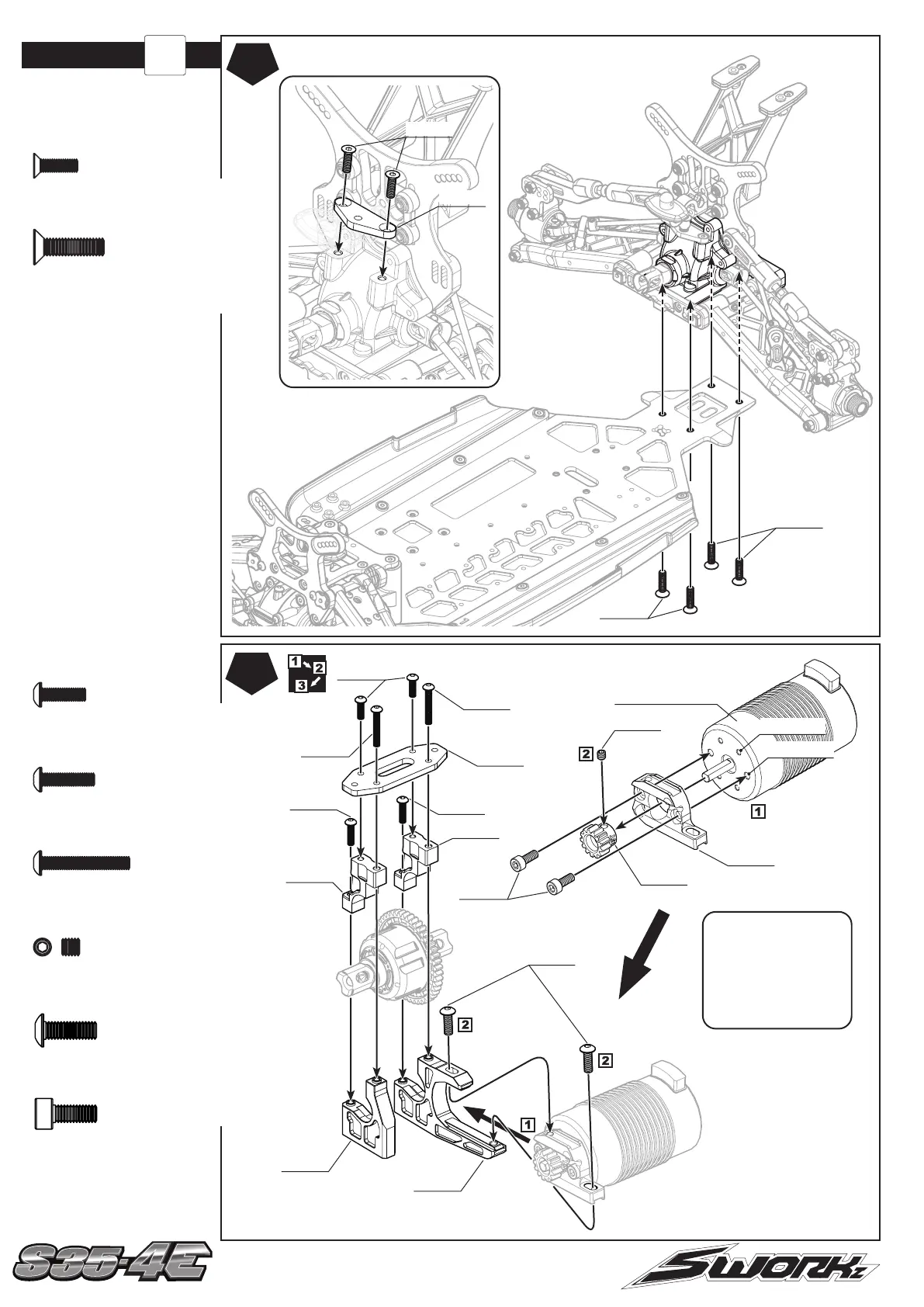 1
2
3

2

2

1

2

2

1

S35-4E

SWORKz