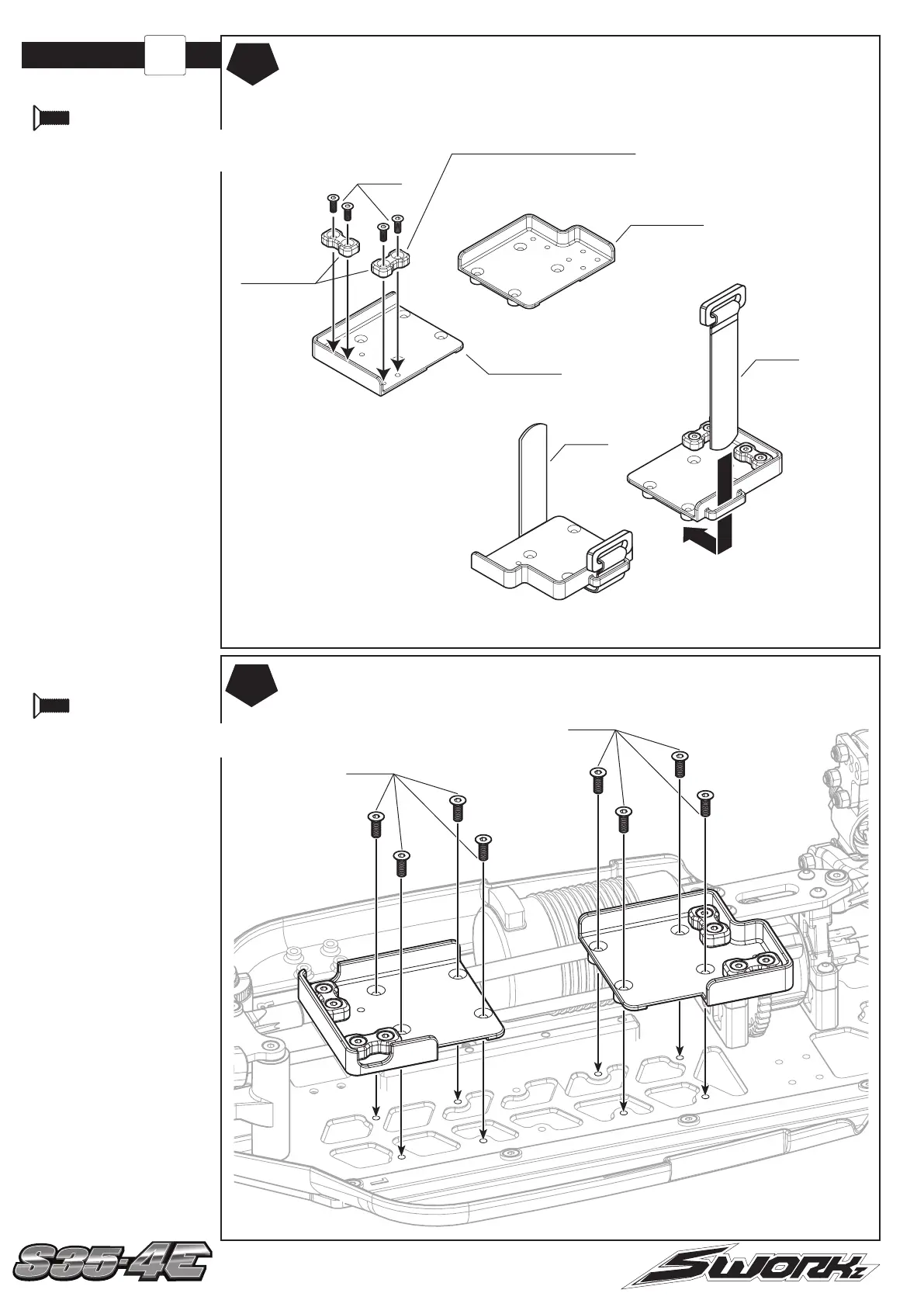 S35-4E

SWORKz