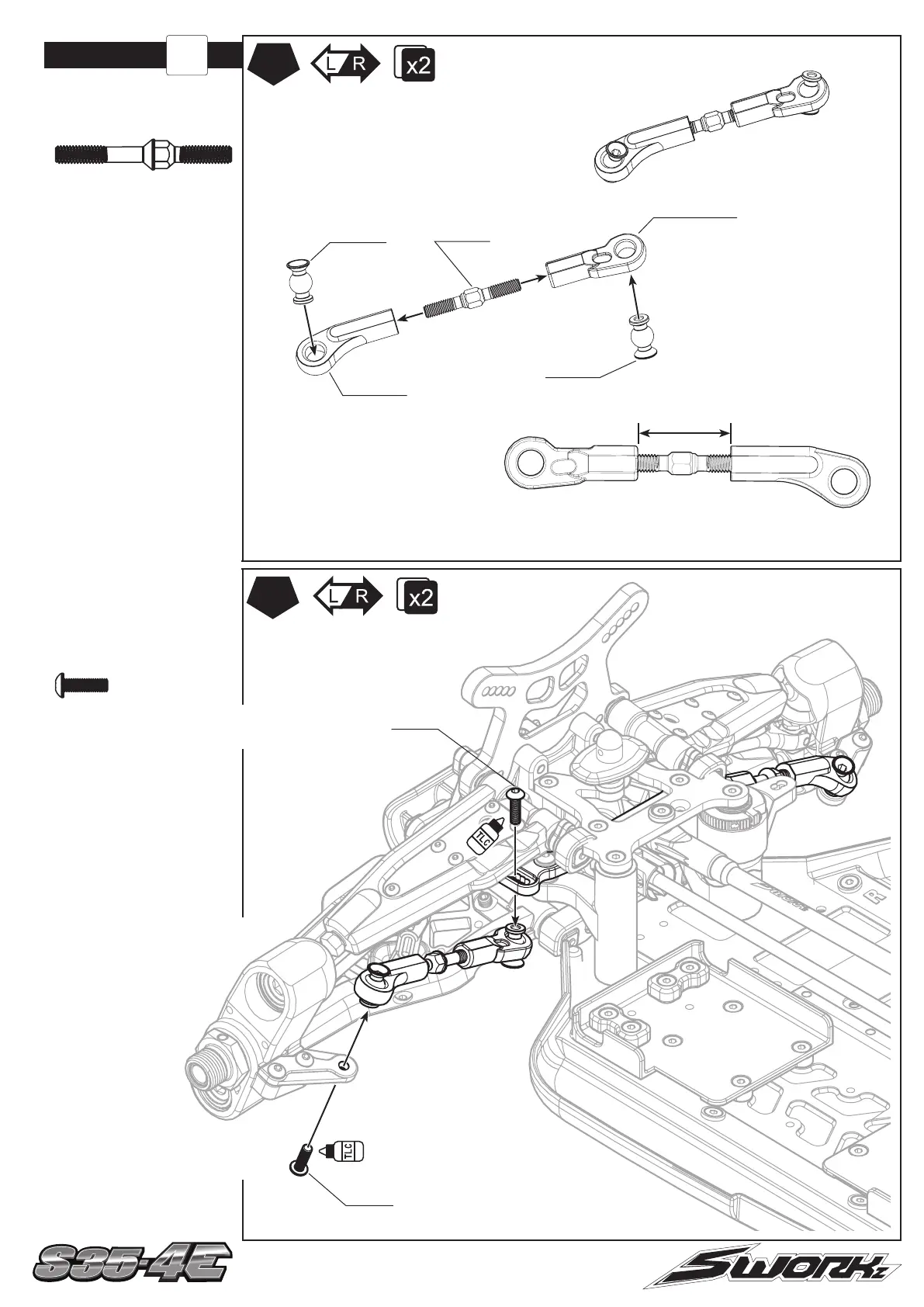 L R
x2

L R
x2

TLC

TLC

S35-4E

SWORKz