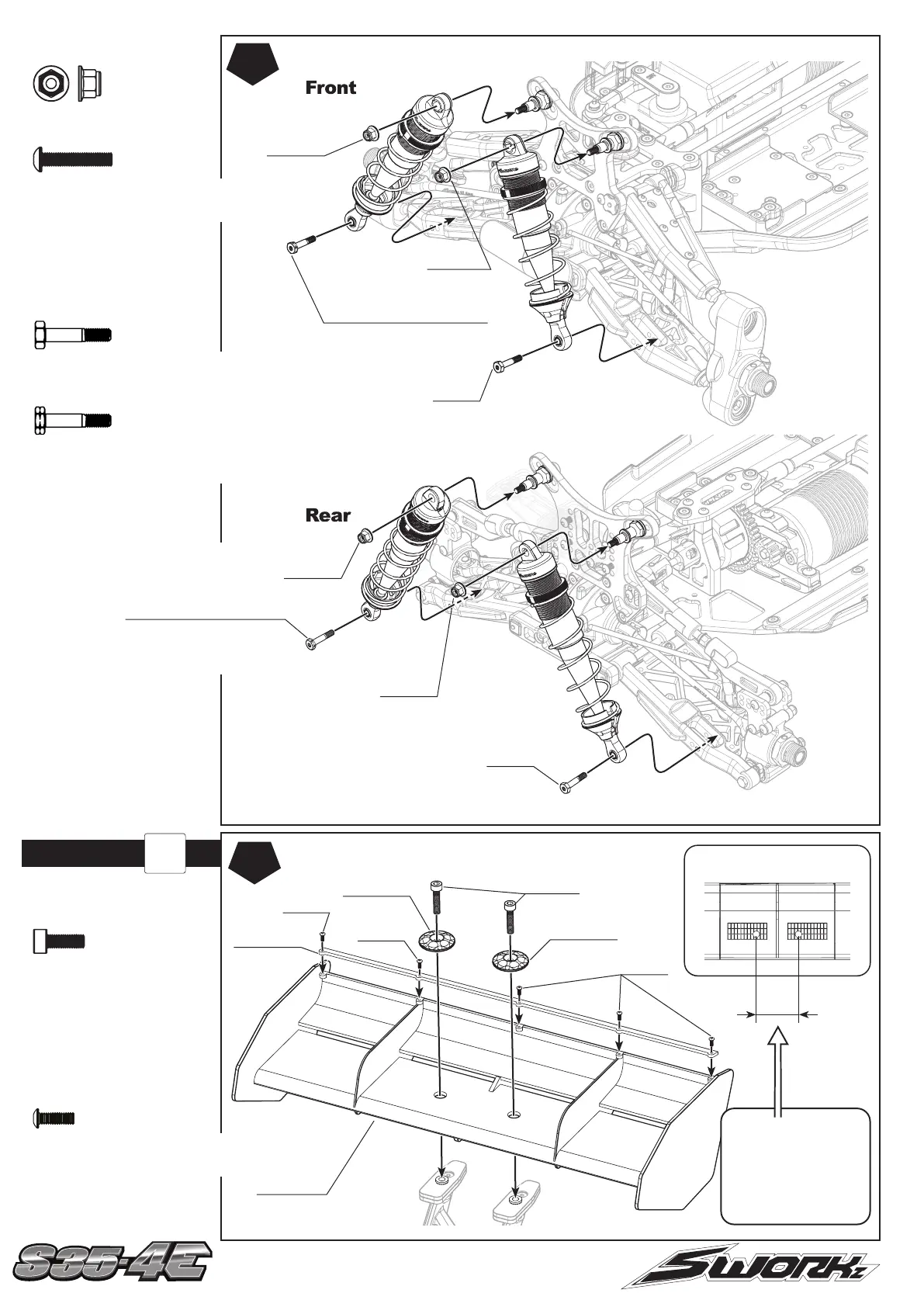 Front

Rear

S35-4E

SWORKz