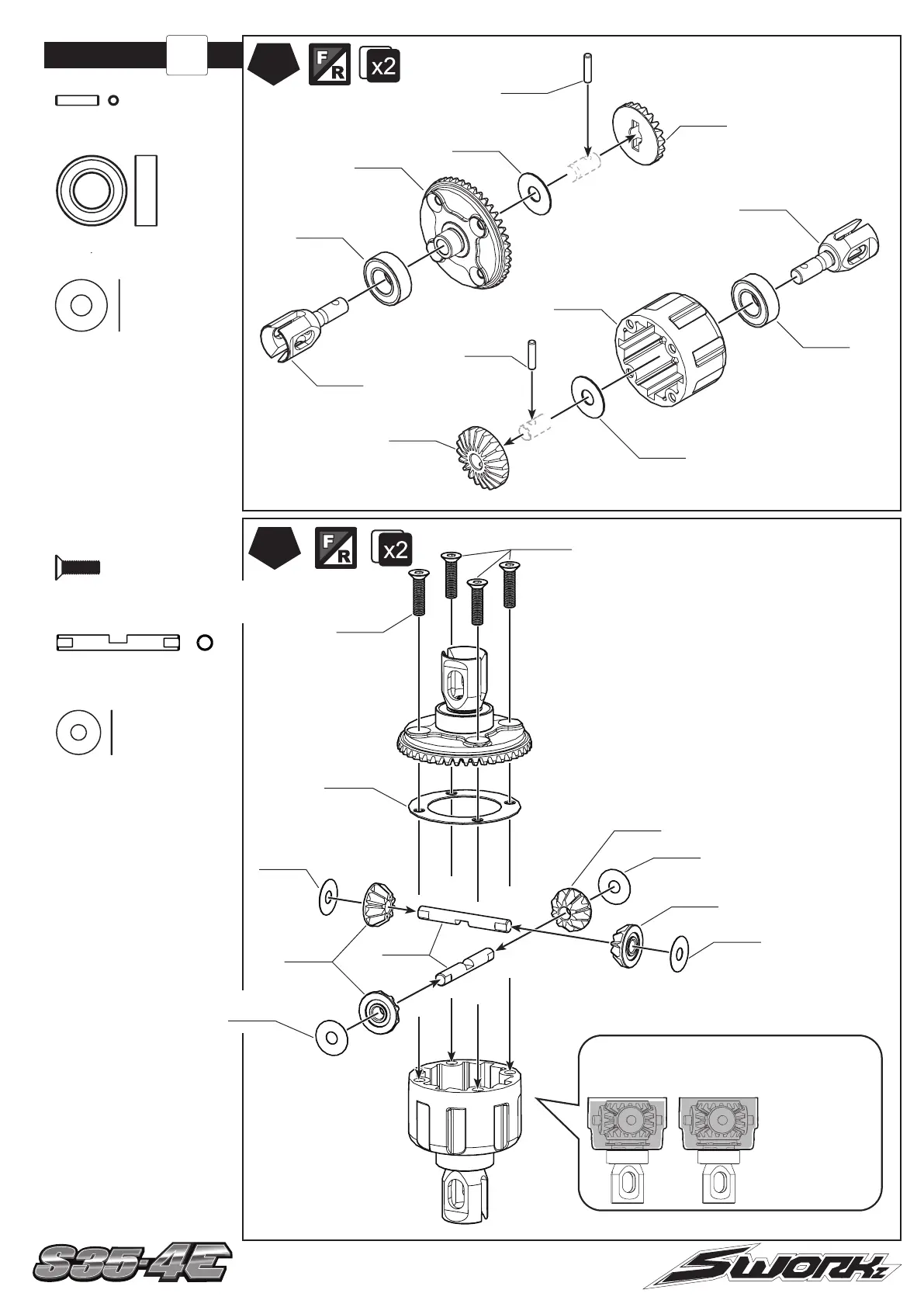 F R x2

F R x2

S35-4E

SWORKz