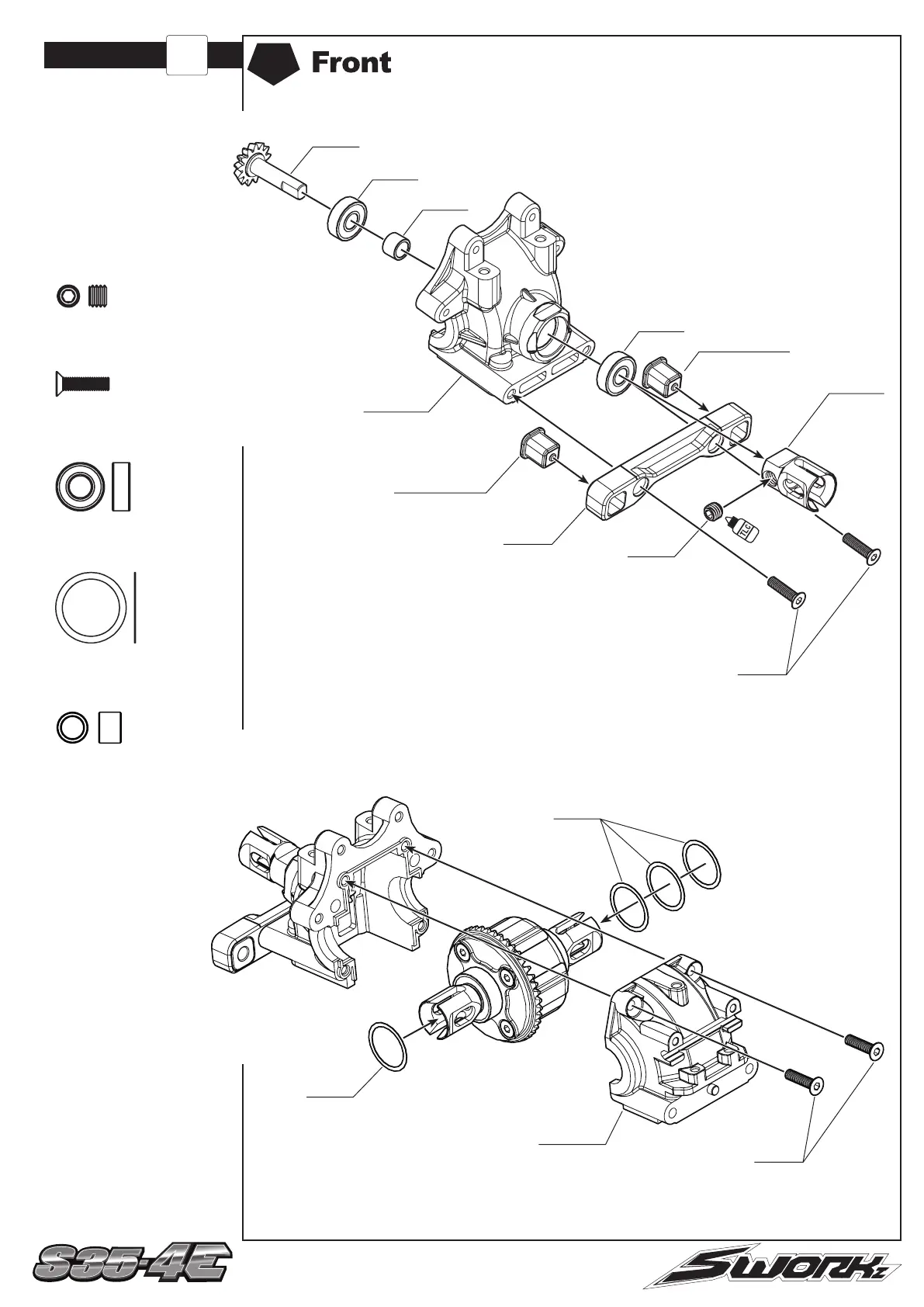 Front

S35-4E

SWORKz