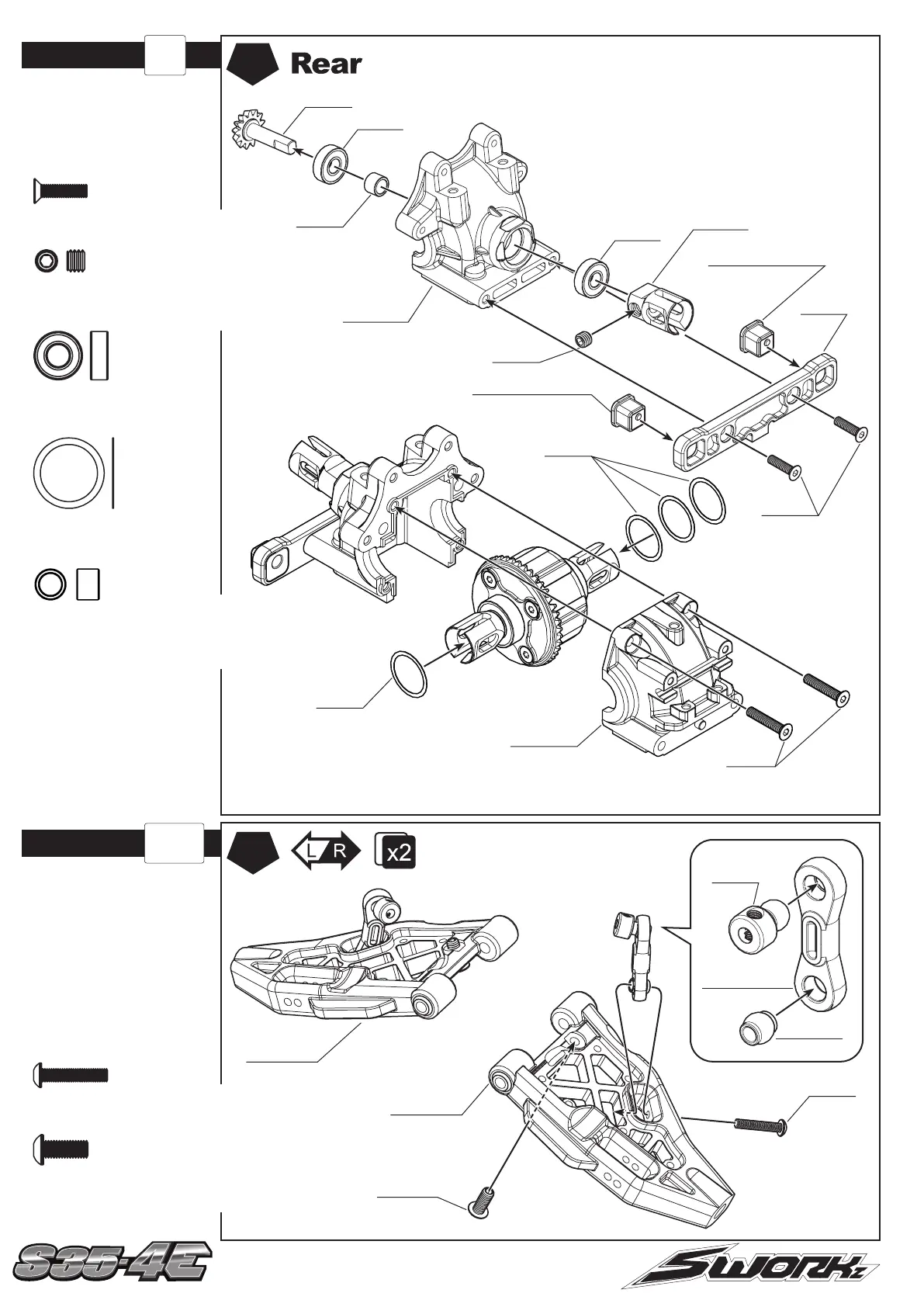 Rear

L R x2

S35-4E

SWORKz