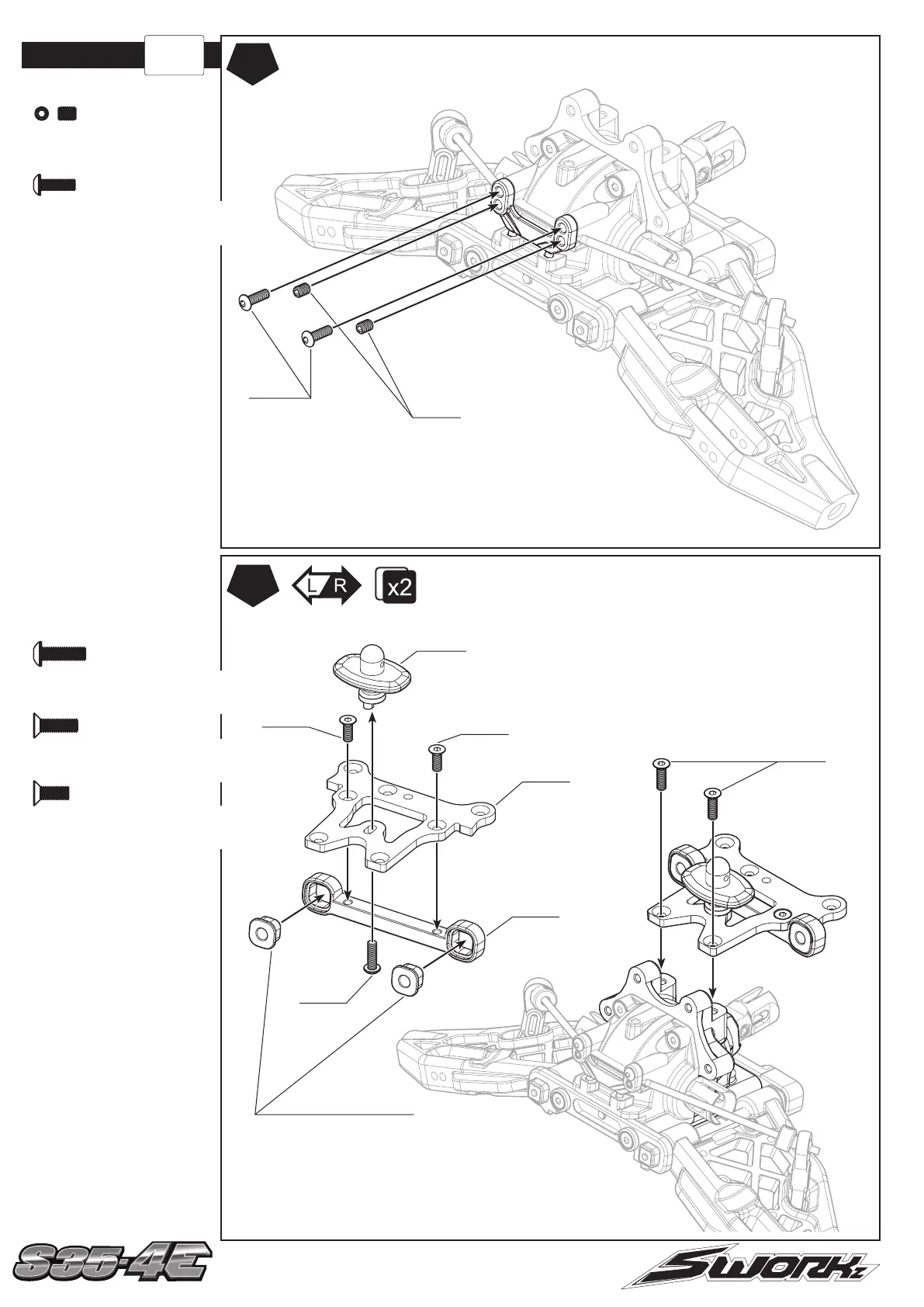 L R x2

S35-4E

SWORKz