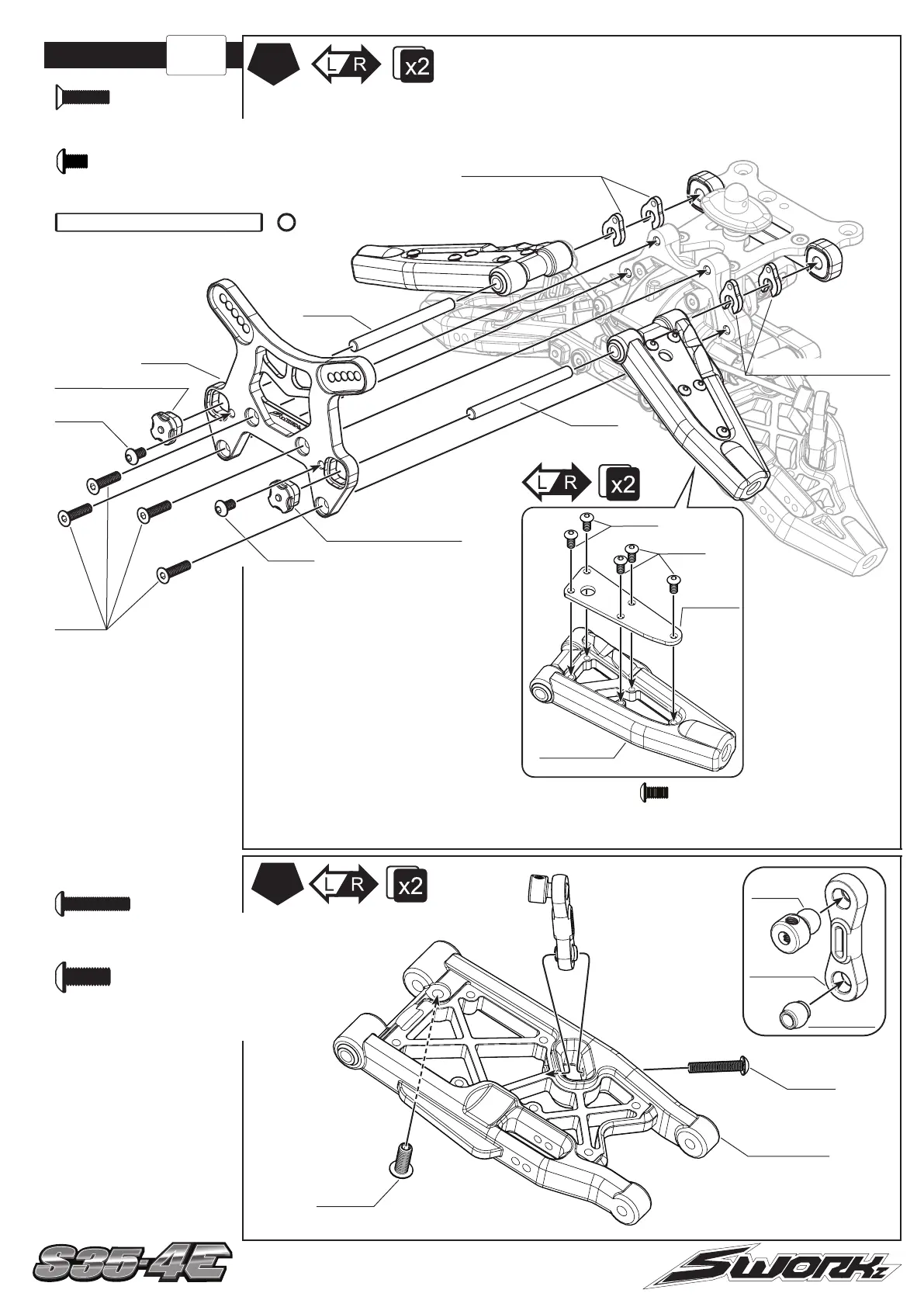 L R x2

L R x2

L R x2

S35-4E

SWORKz