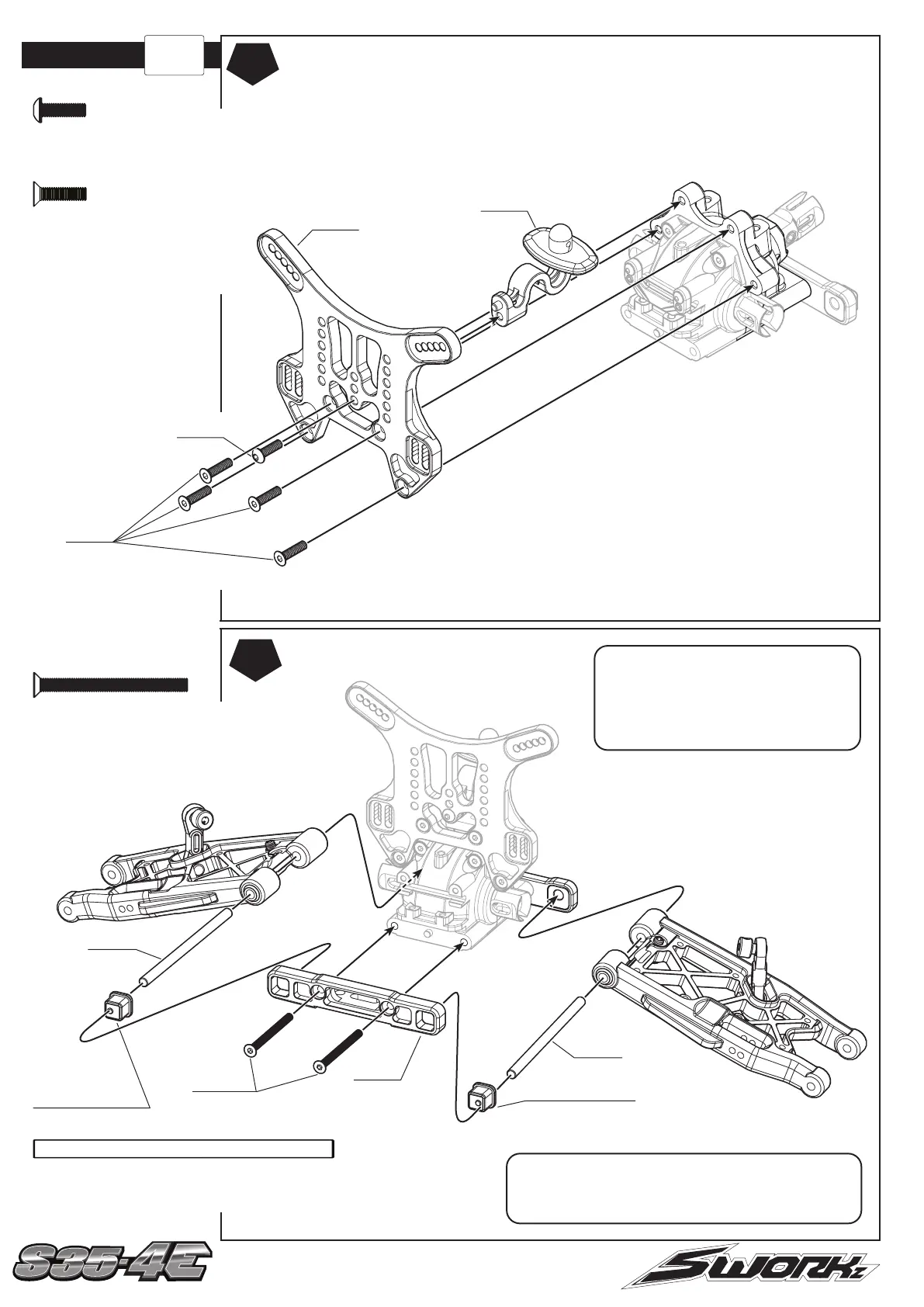 S35-4E

SWORKz