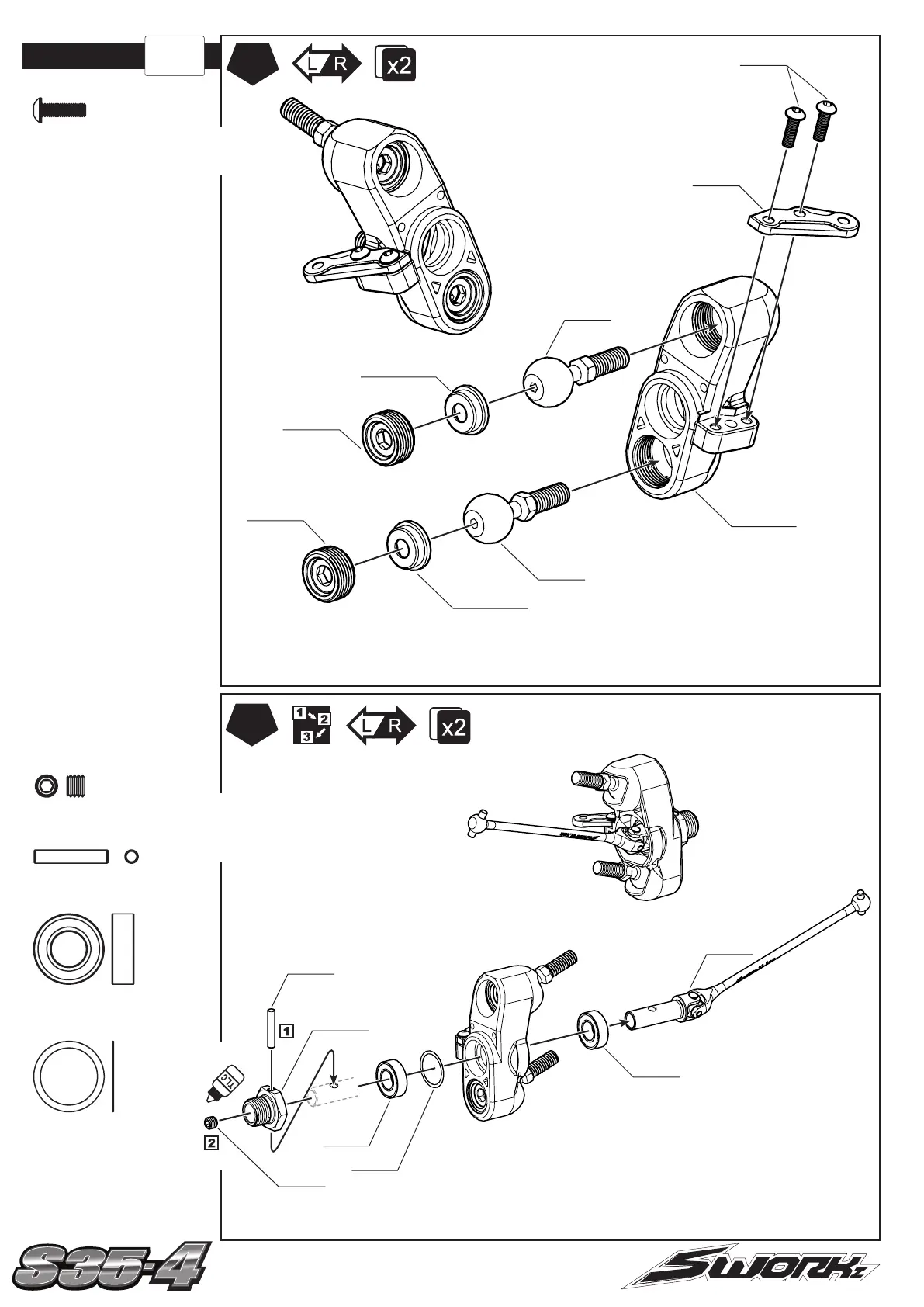 L R
x2

1 2 3
L R
x2

1

TLC

2

S35-4

SWORKz