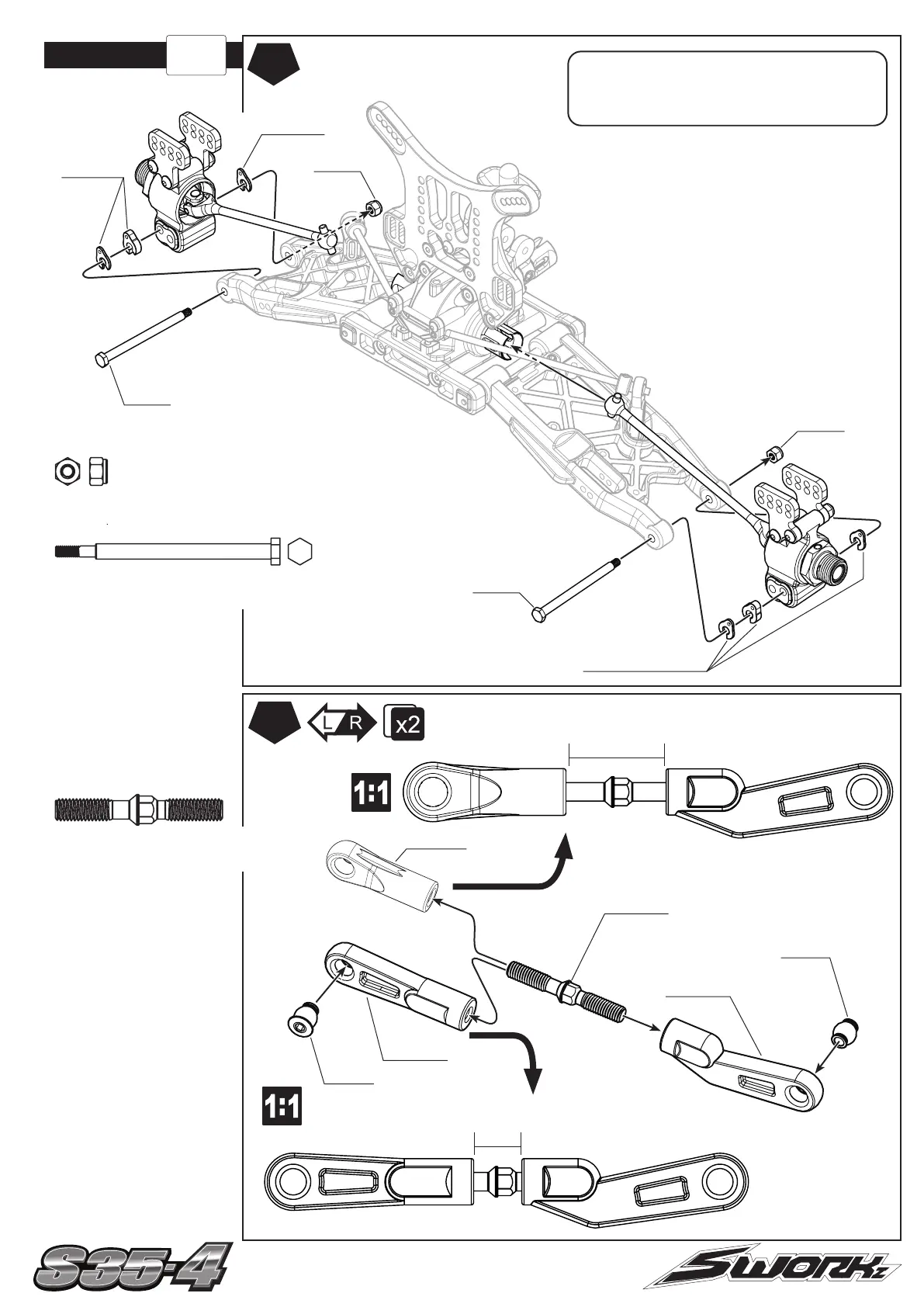 L R x2

1:1

1:1

S35-4

SWORKz