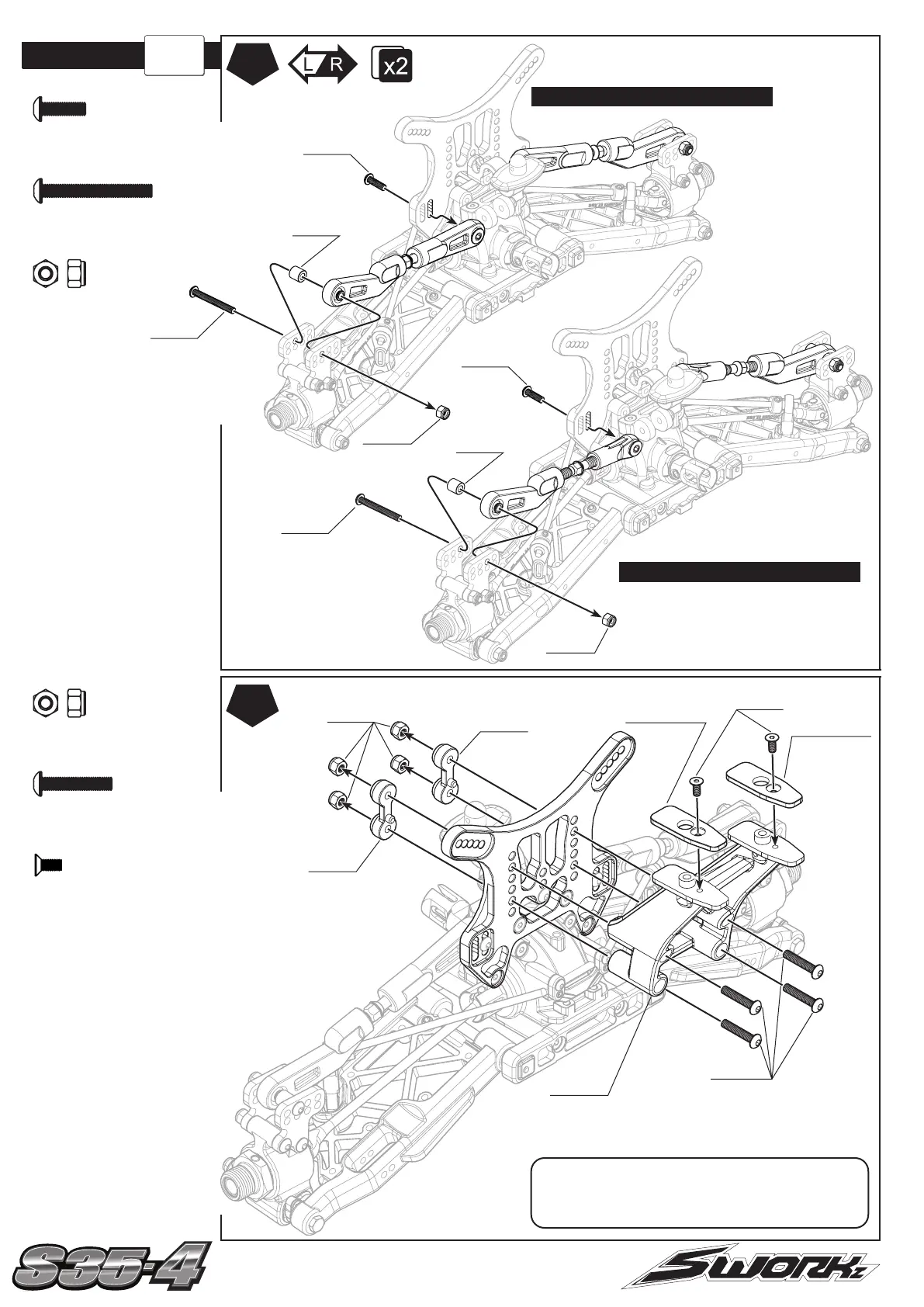 L R x2

S35-4

SWORKz