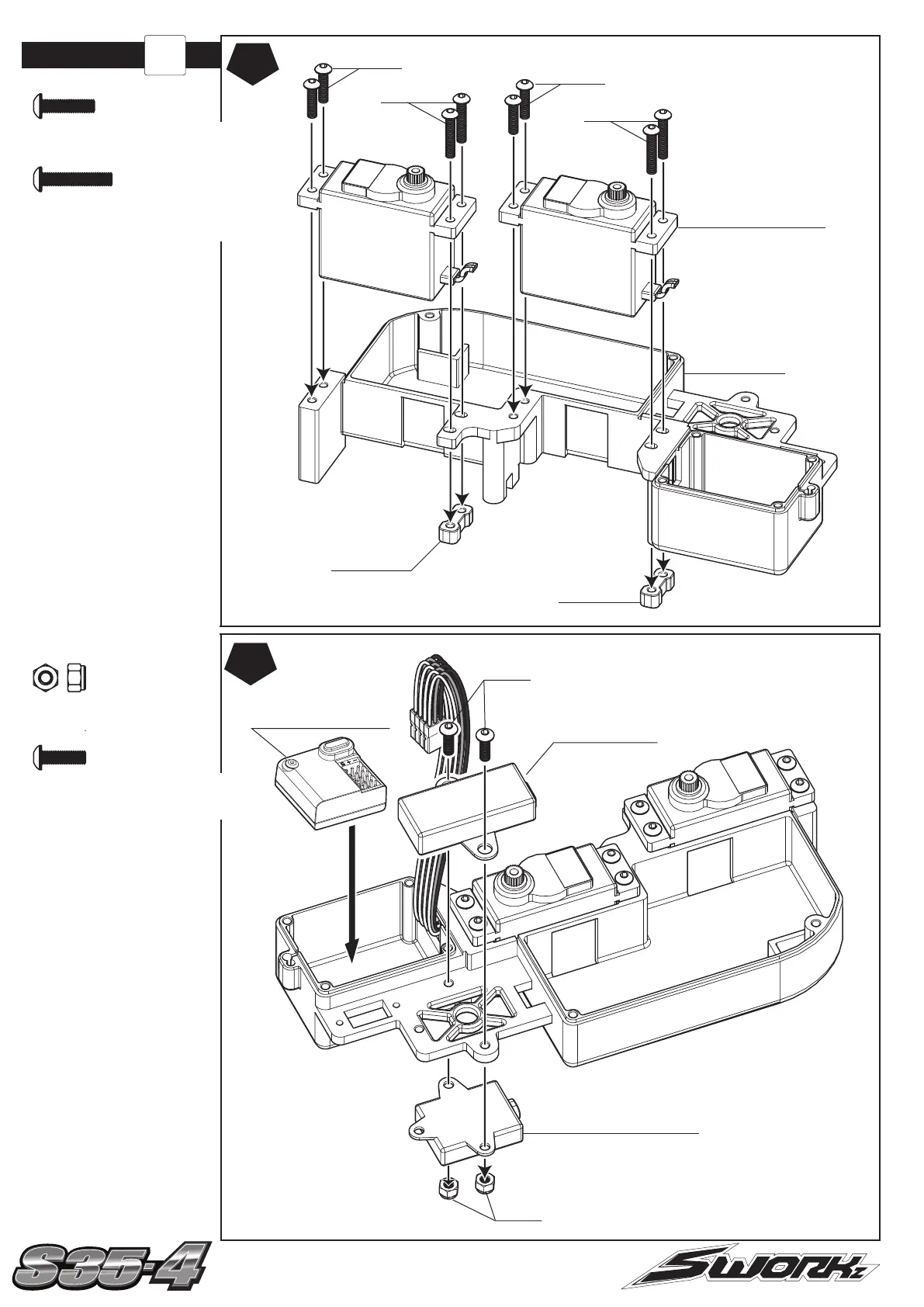 S35-4

SWORKz