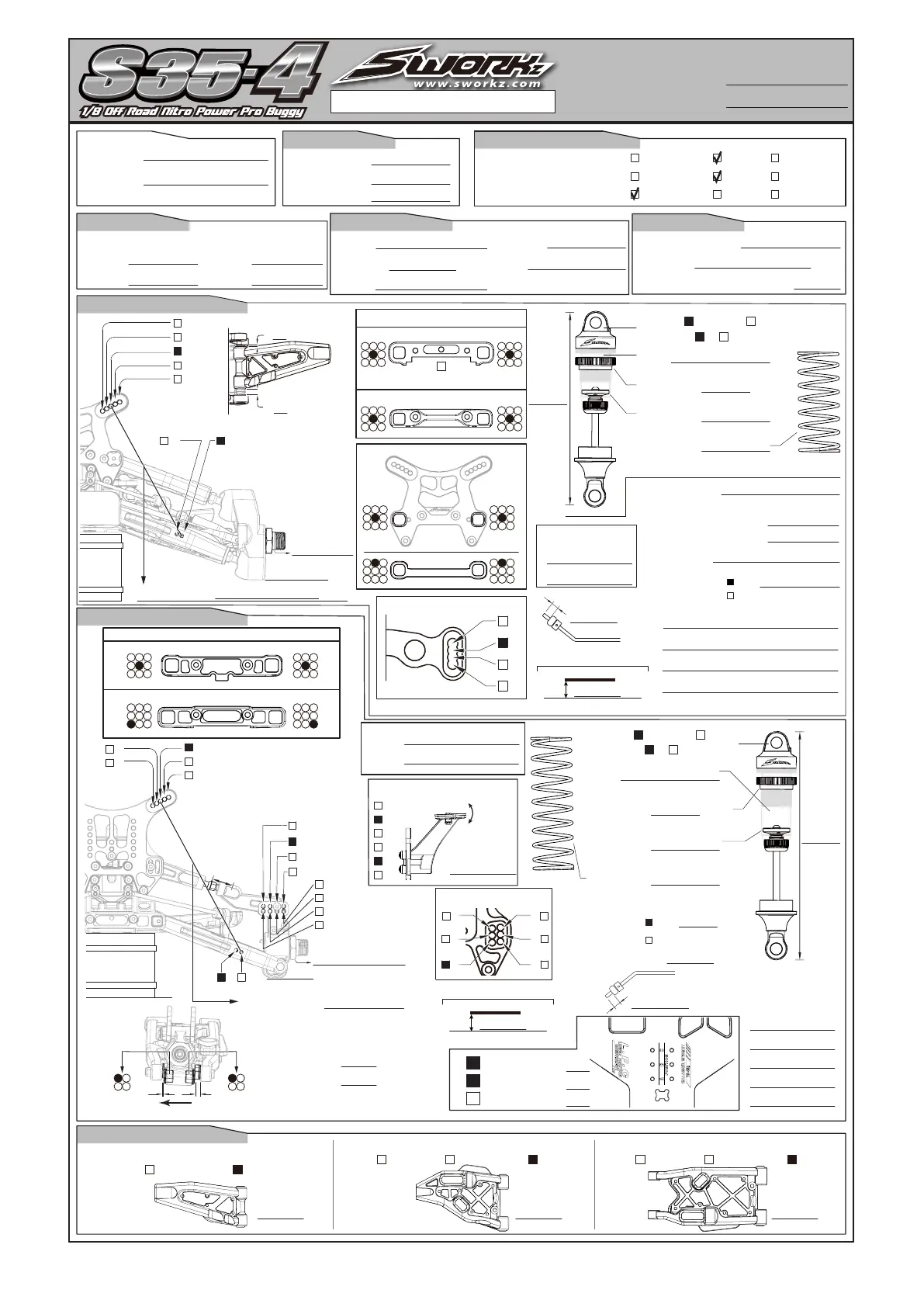 S35-4
1/8 Off Road Nitro Power Pro Buggy
SWORKz
www.sworkz.com