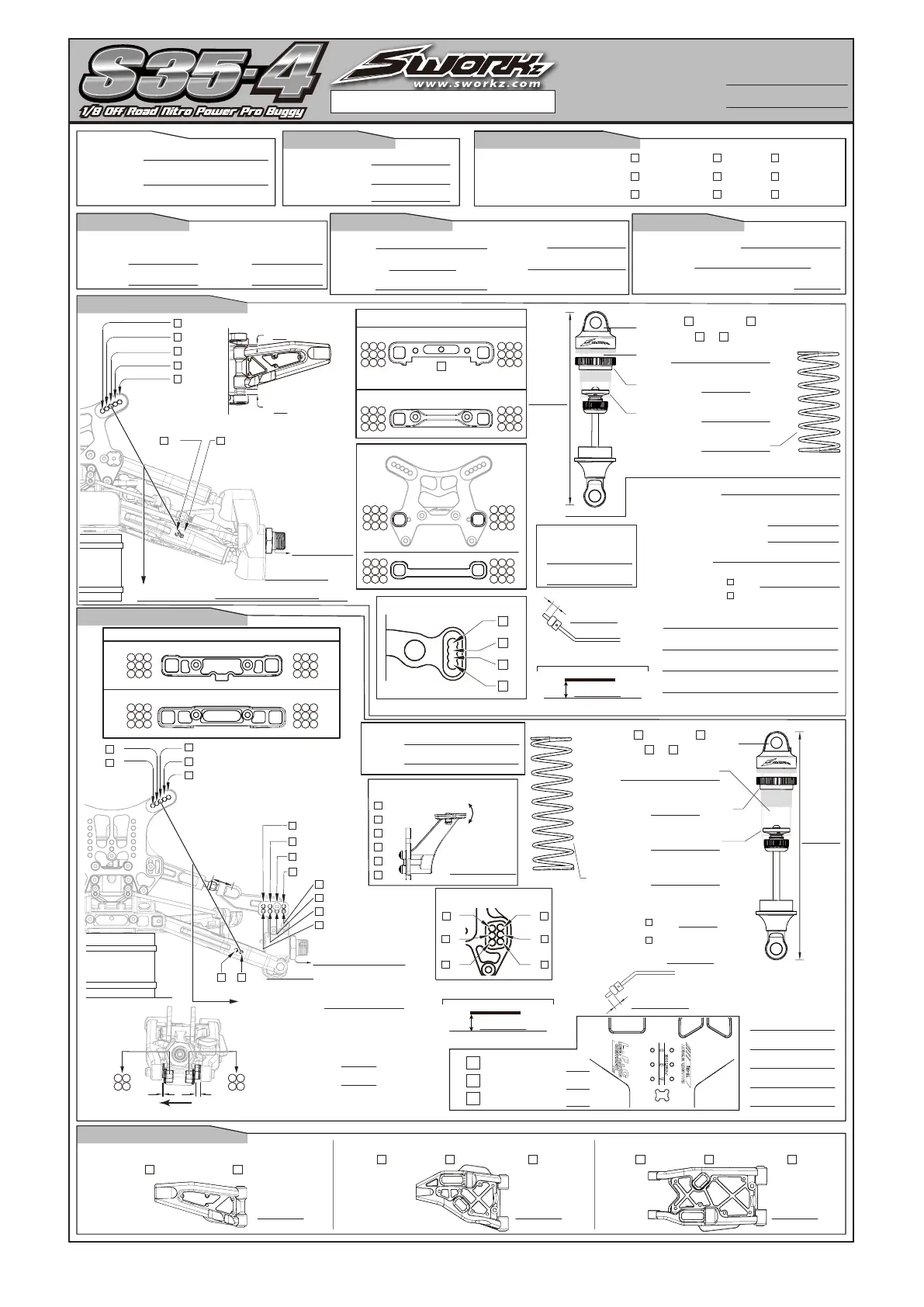 S35-4

1/8 Off Road Nitro Power Pro Buggy

SWORKz

www.sworkz.com