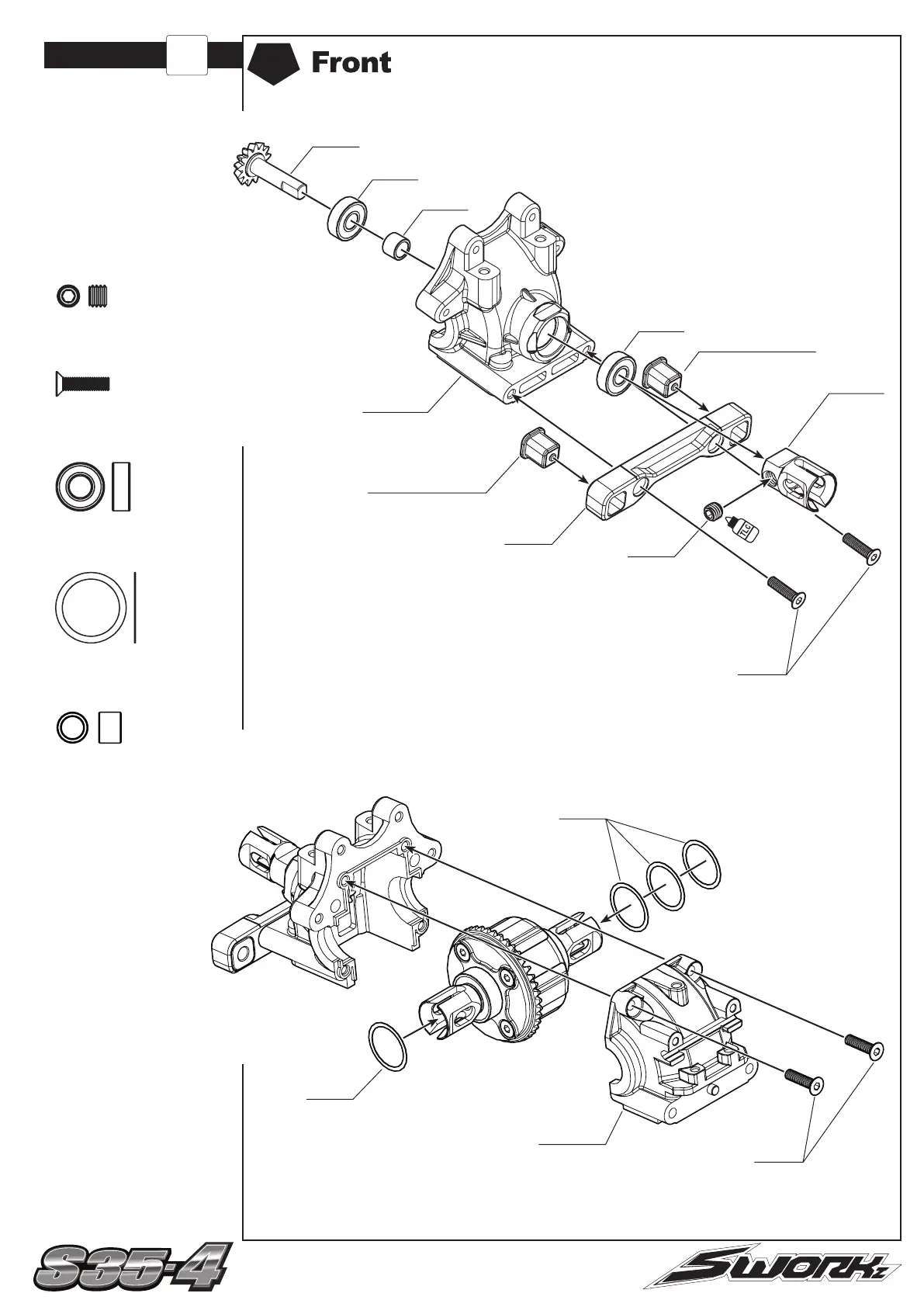 Front

S35-4

SWORKz