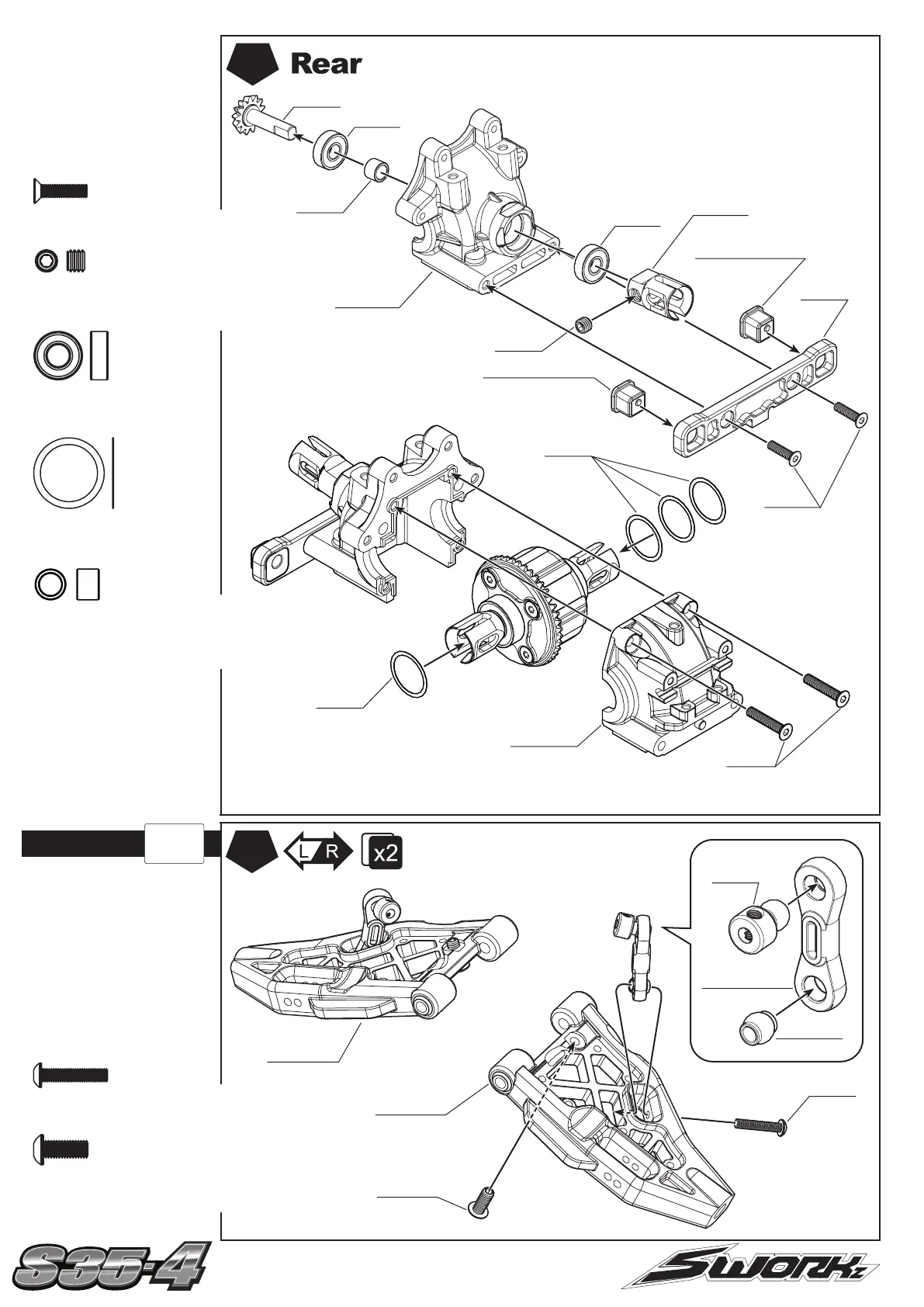 Rear

L R x2

S35-4

SWORKz