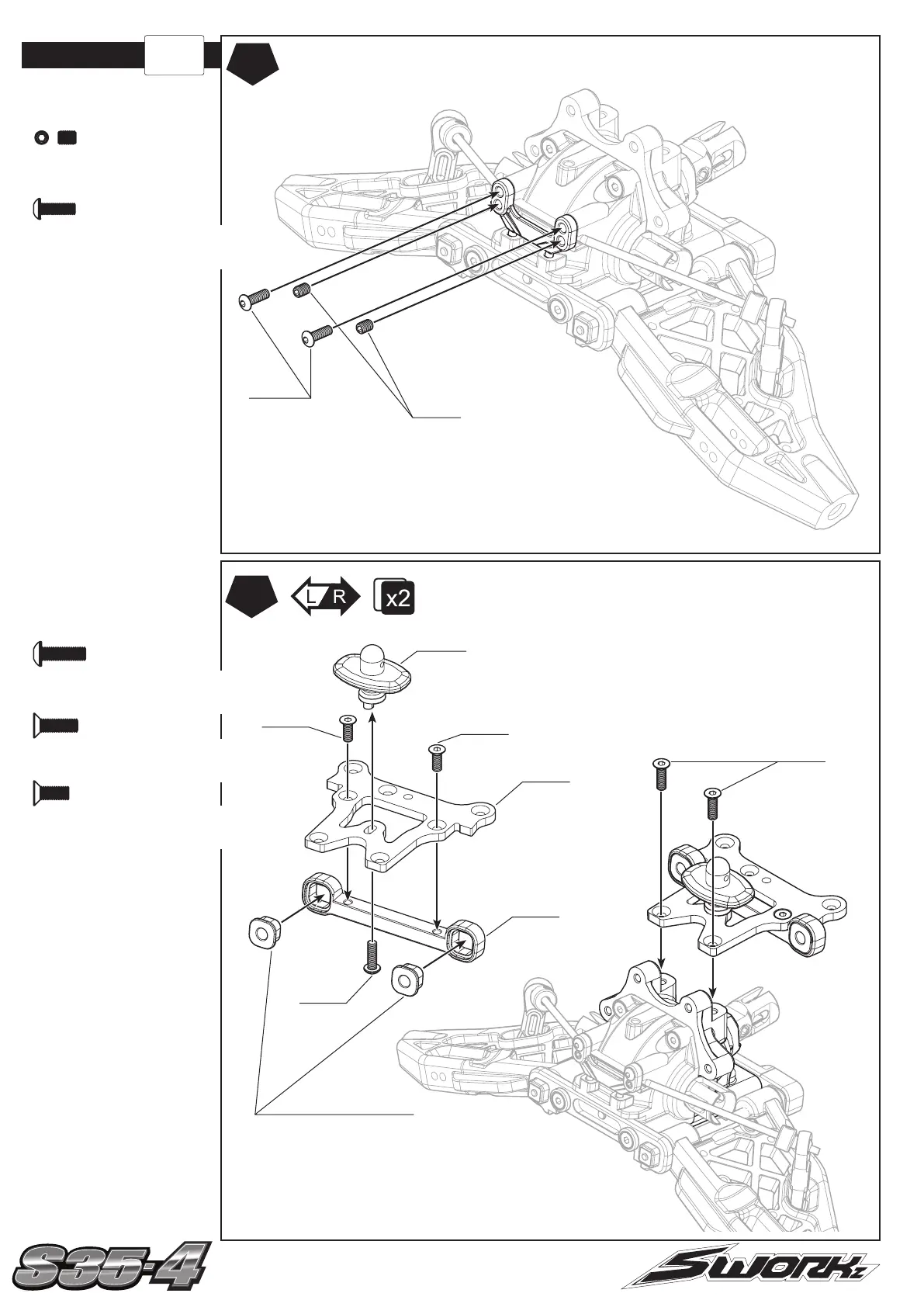 L R
x2
S35-4
SWORKz