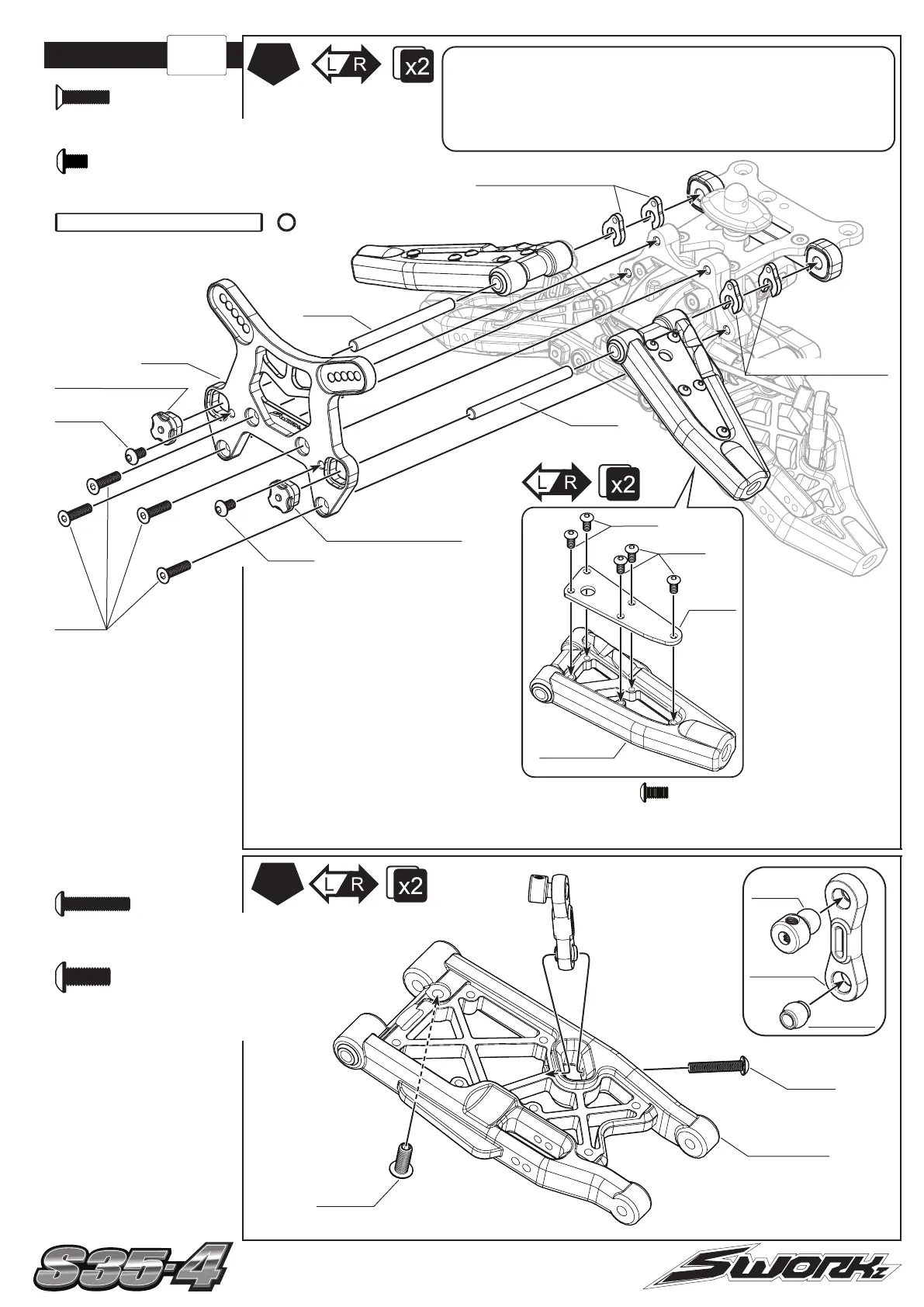 L R
x2

L R
x2

L R
x2

S35-4

SWORKz