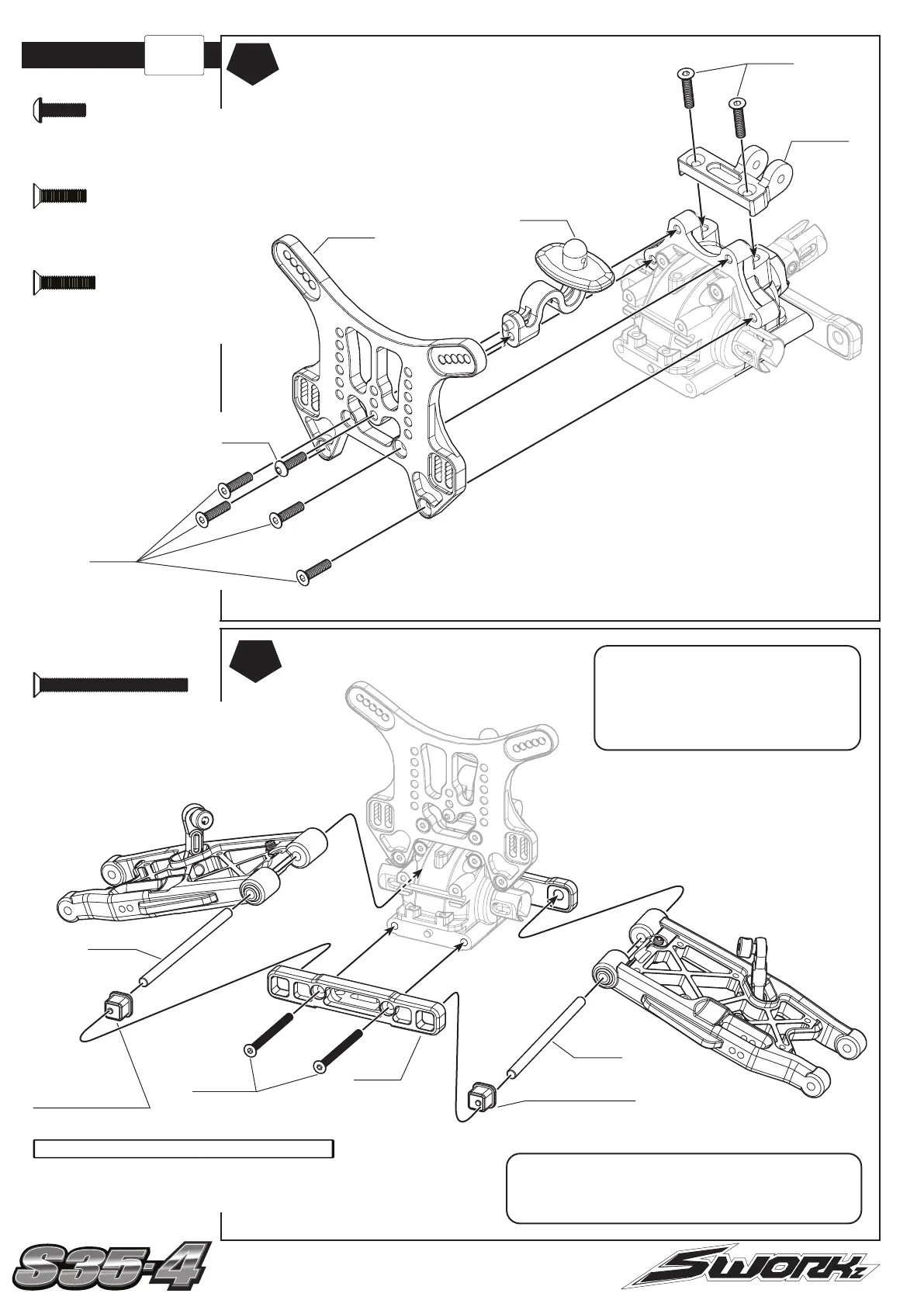 S35-4

SWORKz