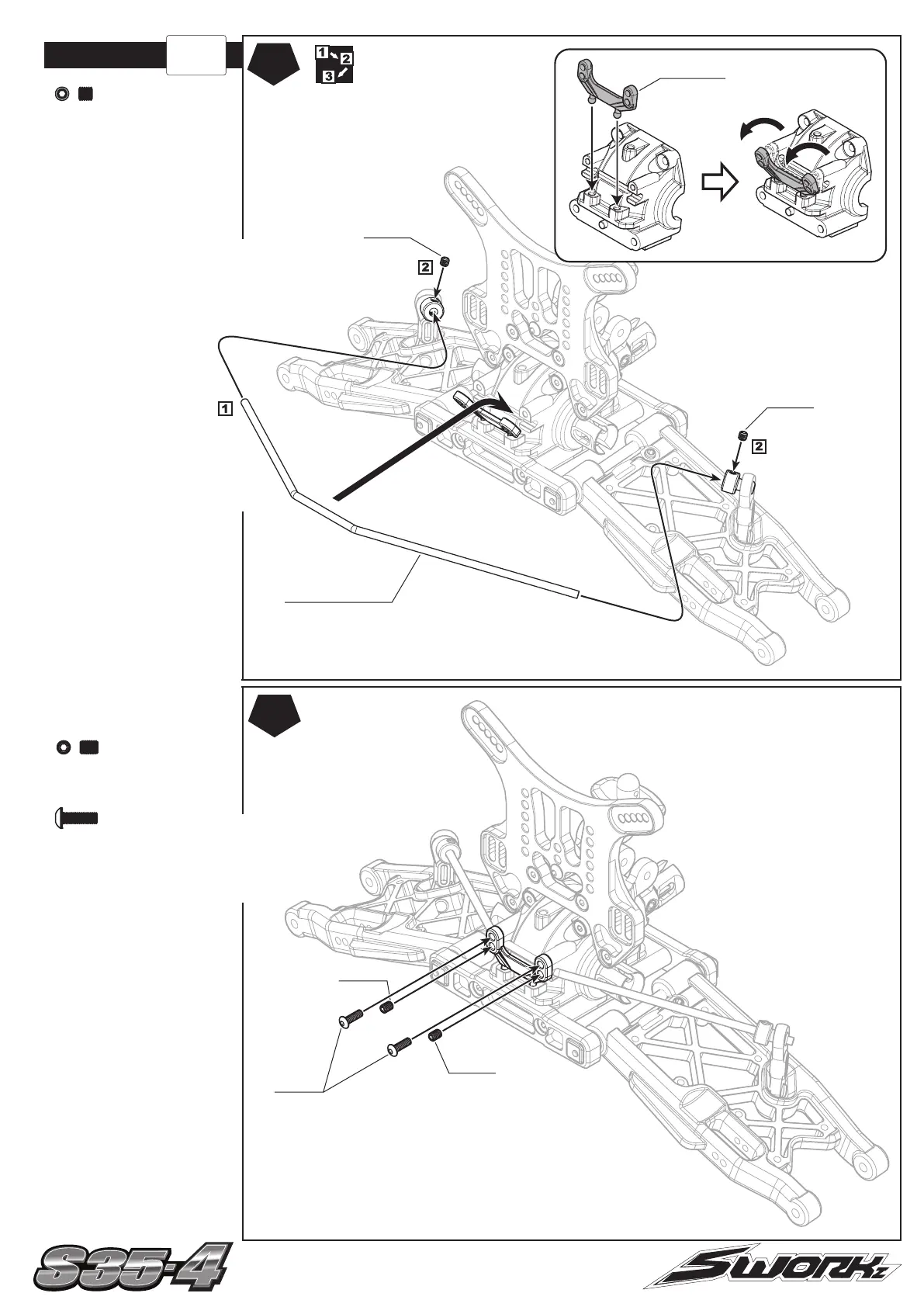 1 2
3

2

1

2

S35-4

SWORKz