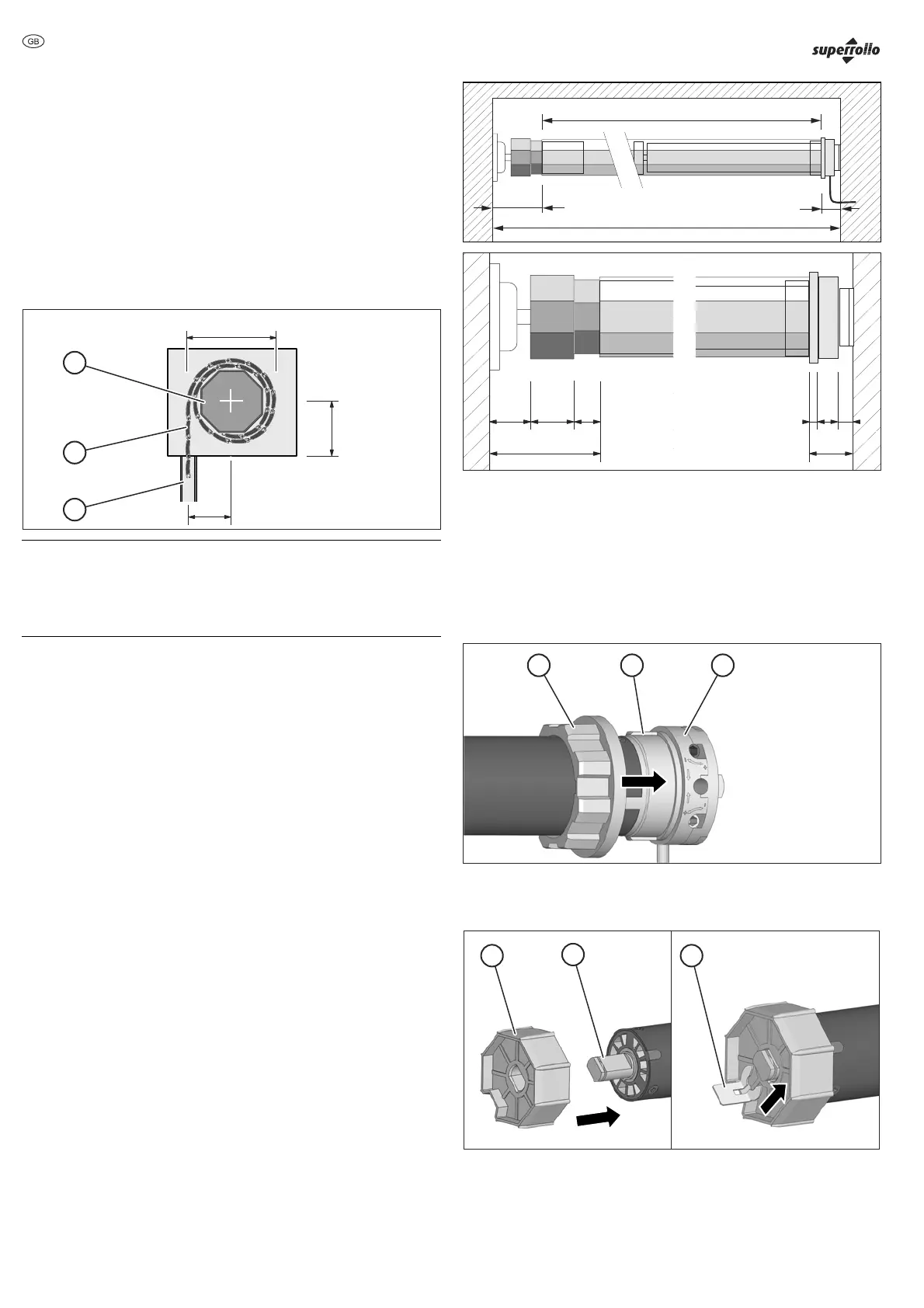 GB

superrollo