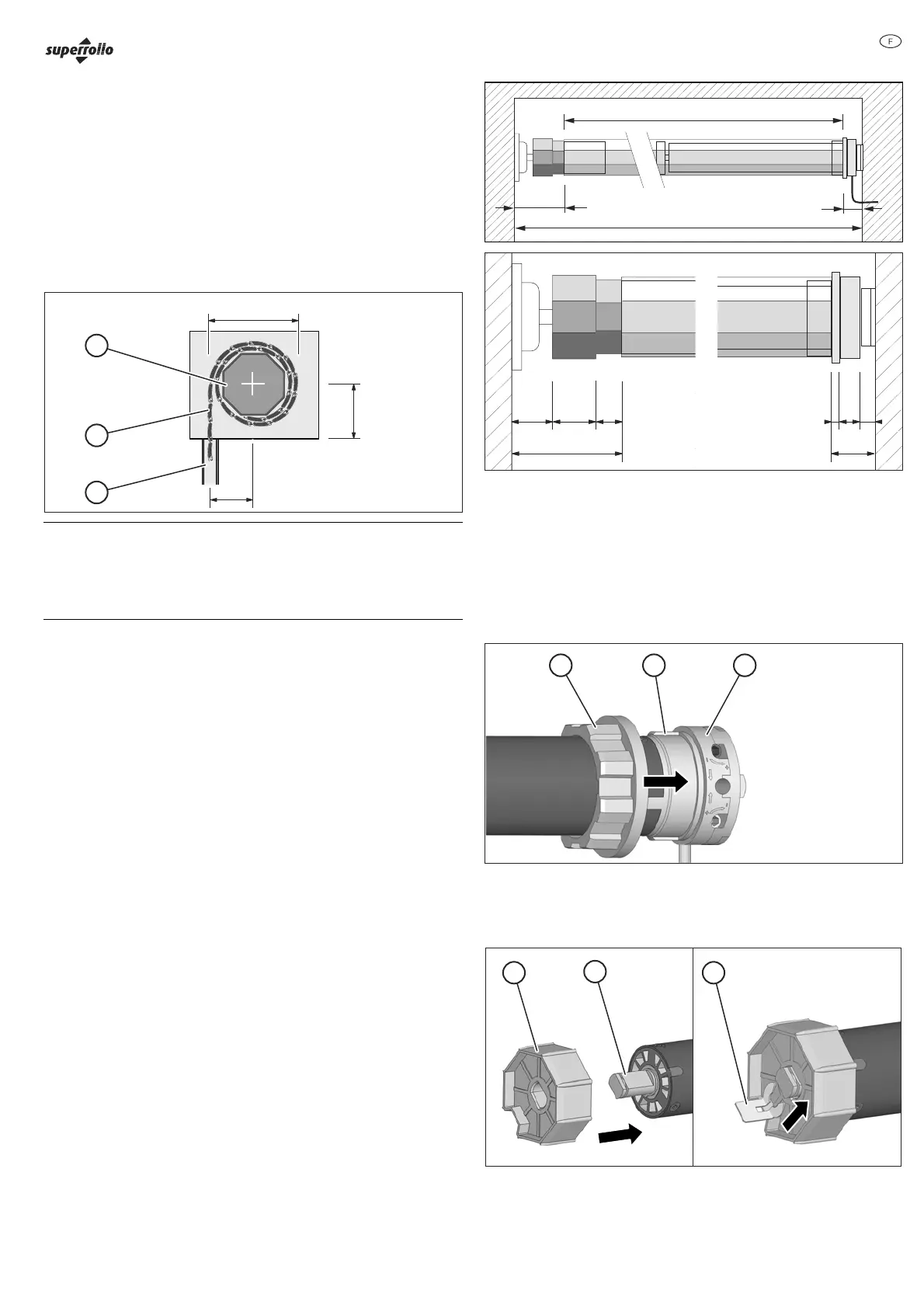 superrollo

F