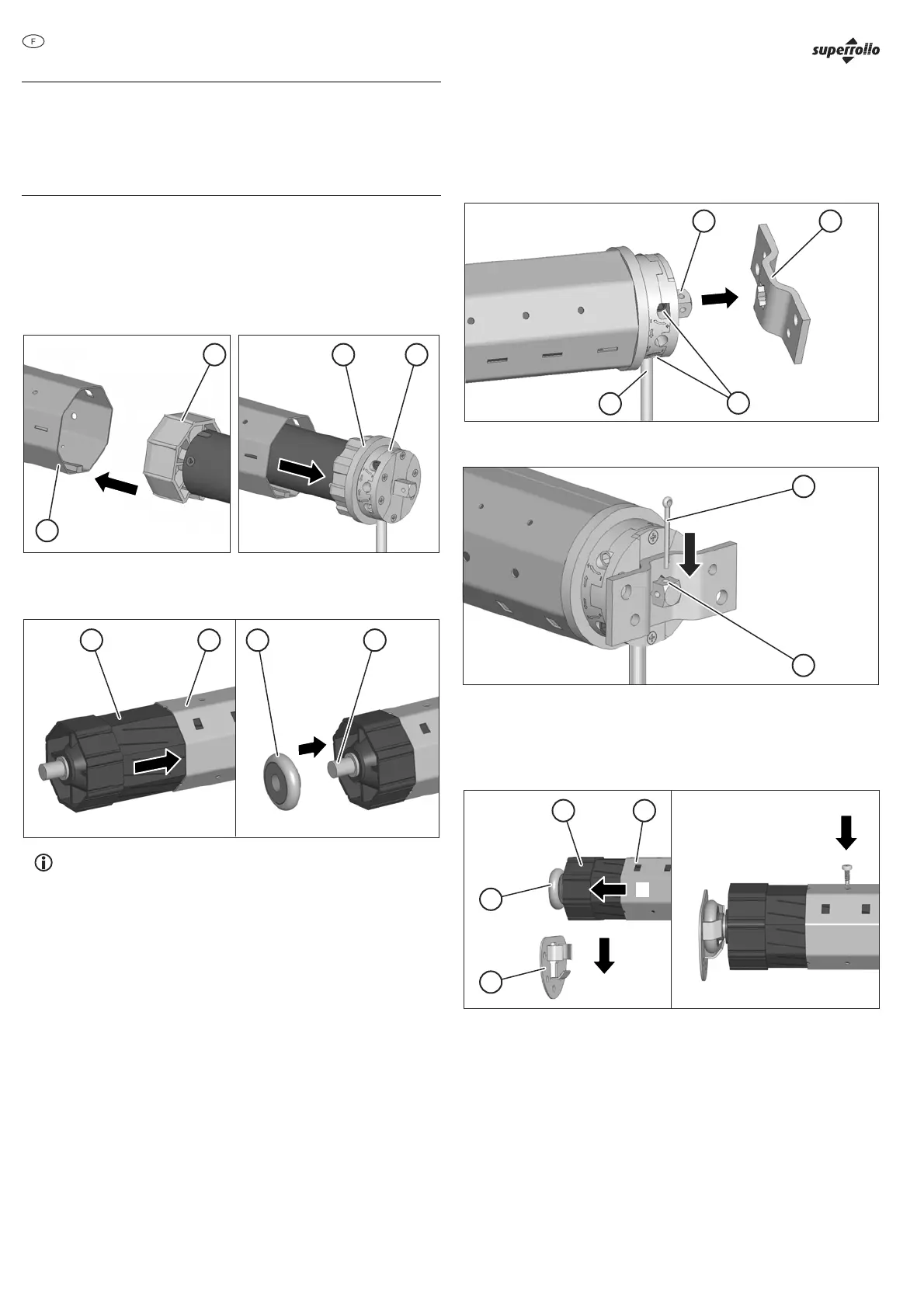 F

superrollo