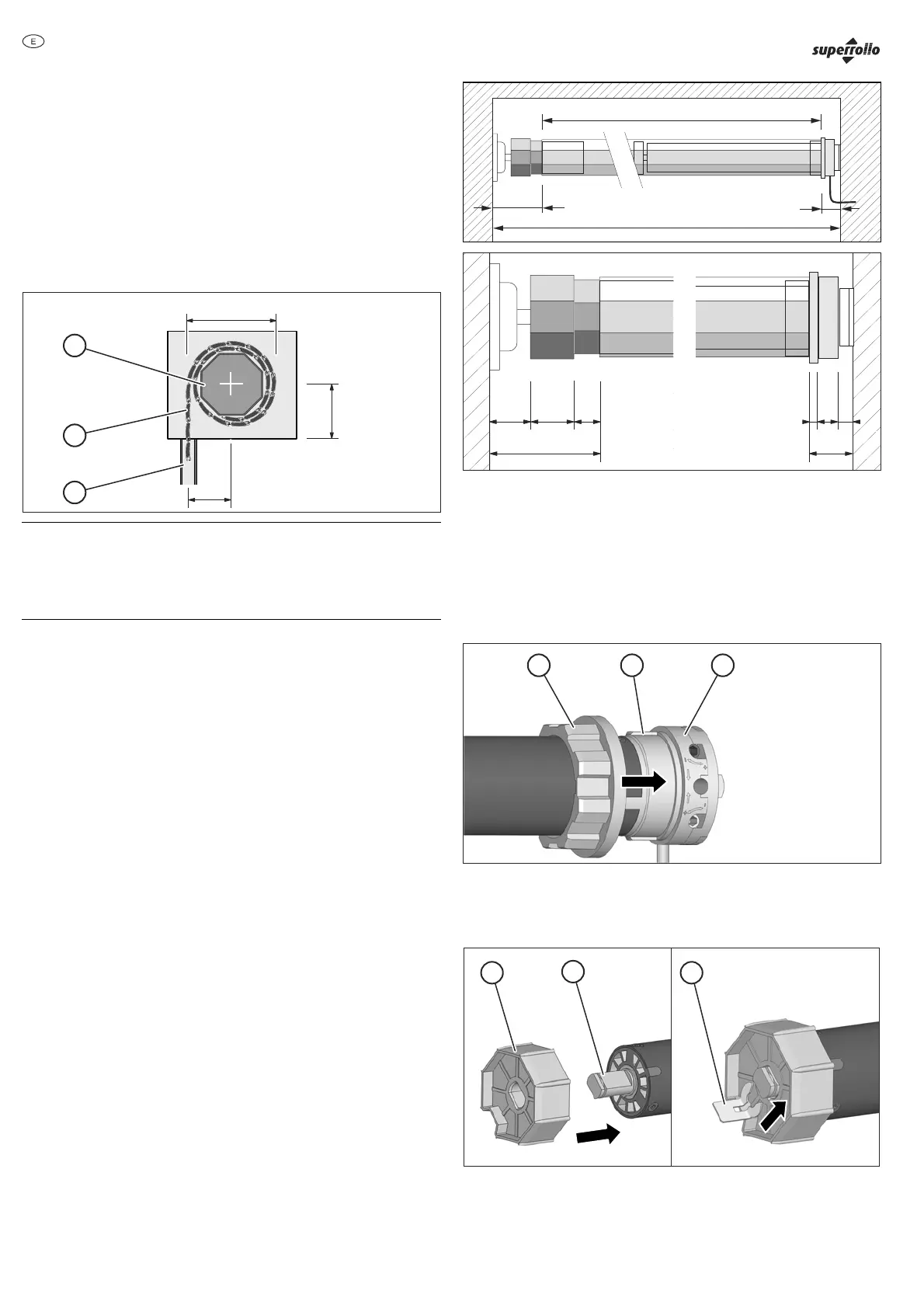 E

superrollo