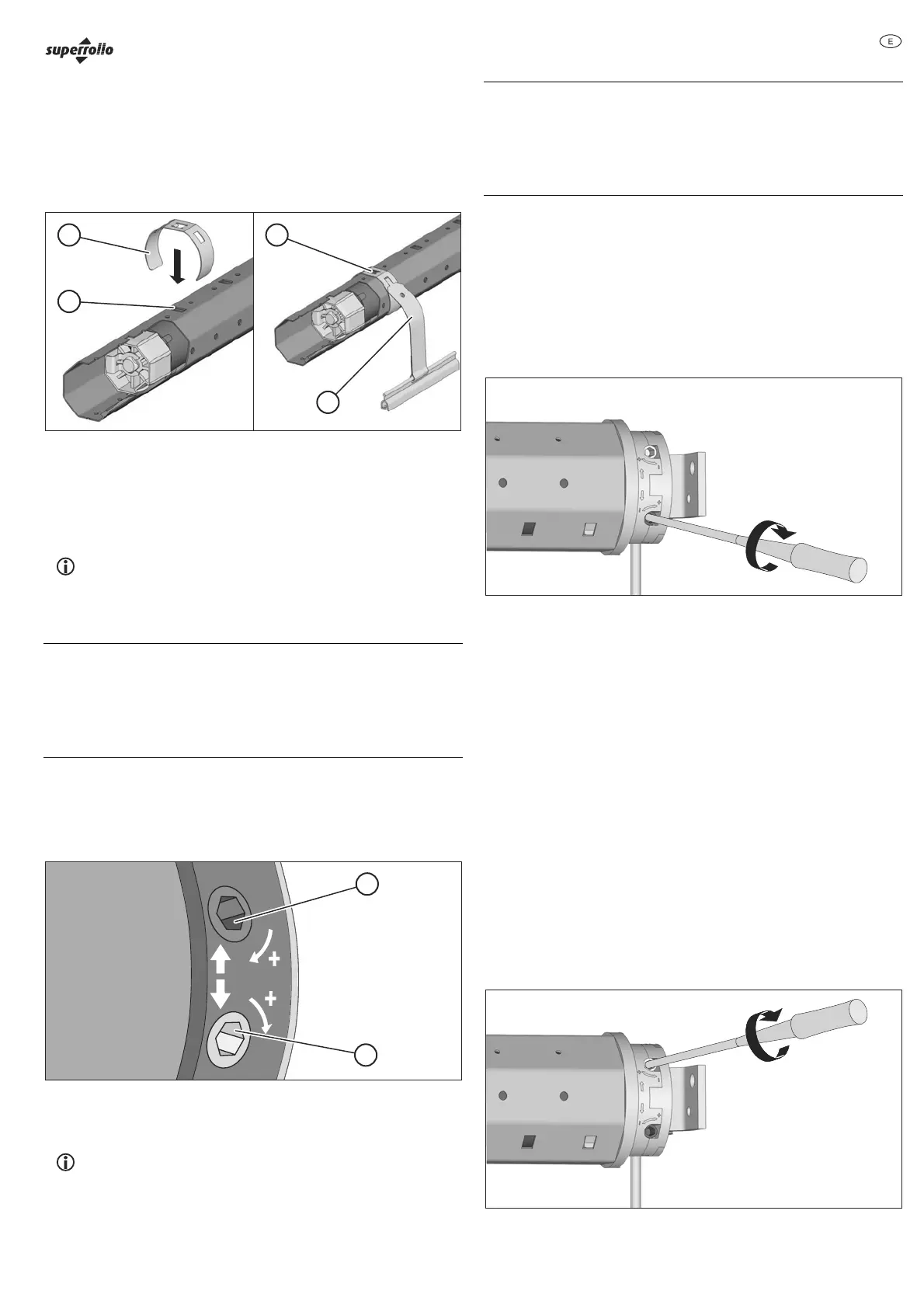 superrollo

E

+

+