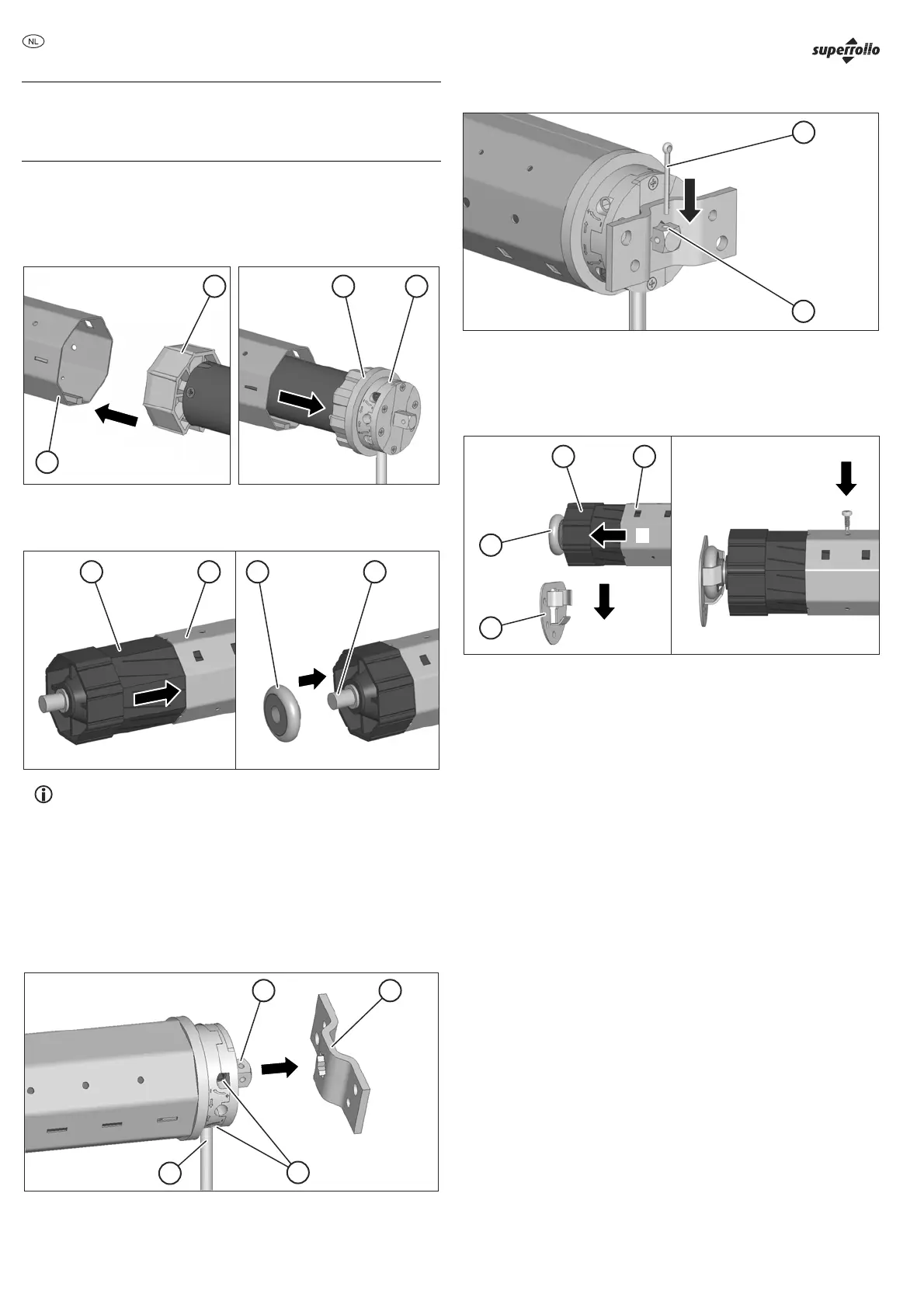 NL

superrollo