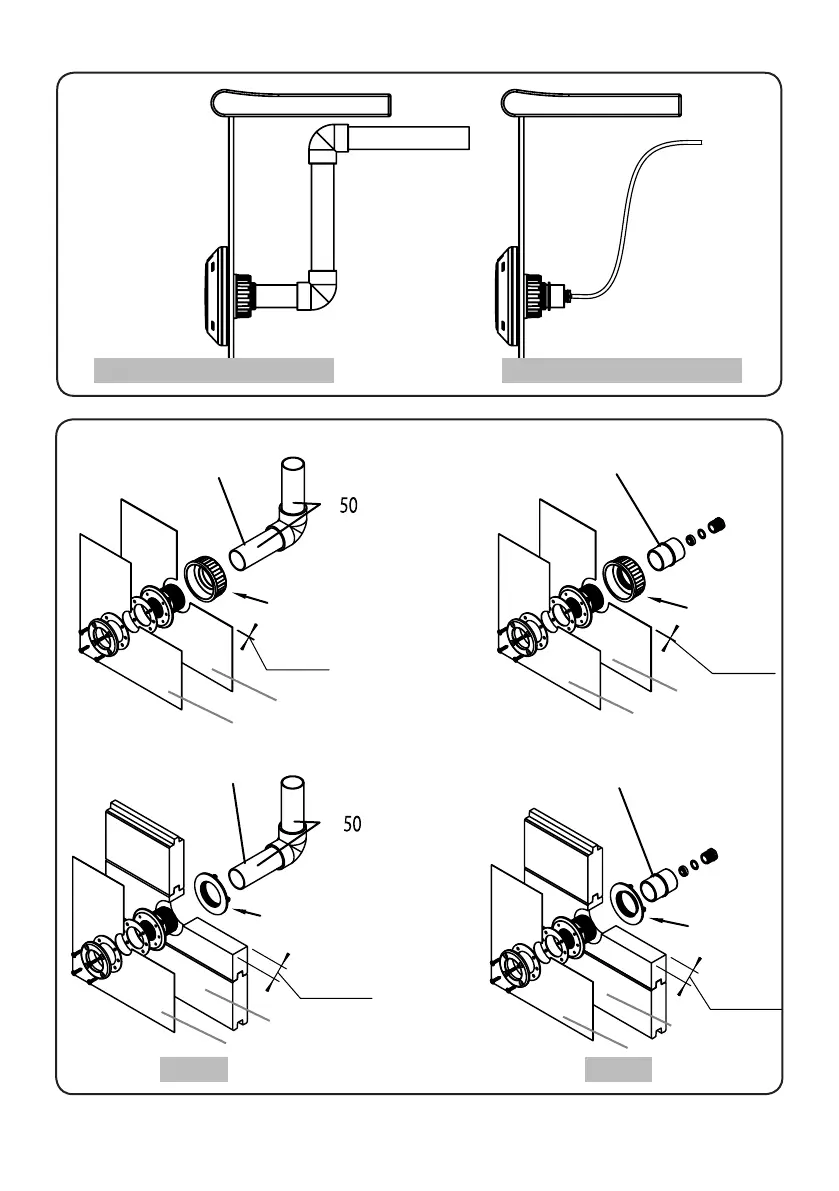 50

50