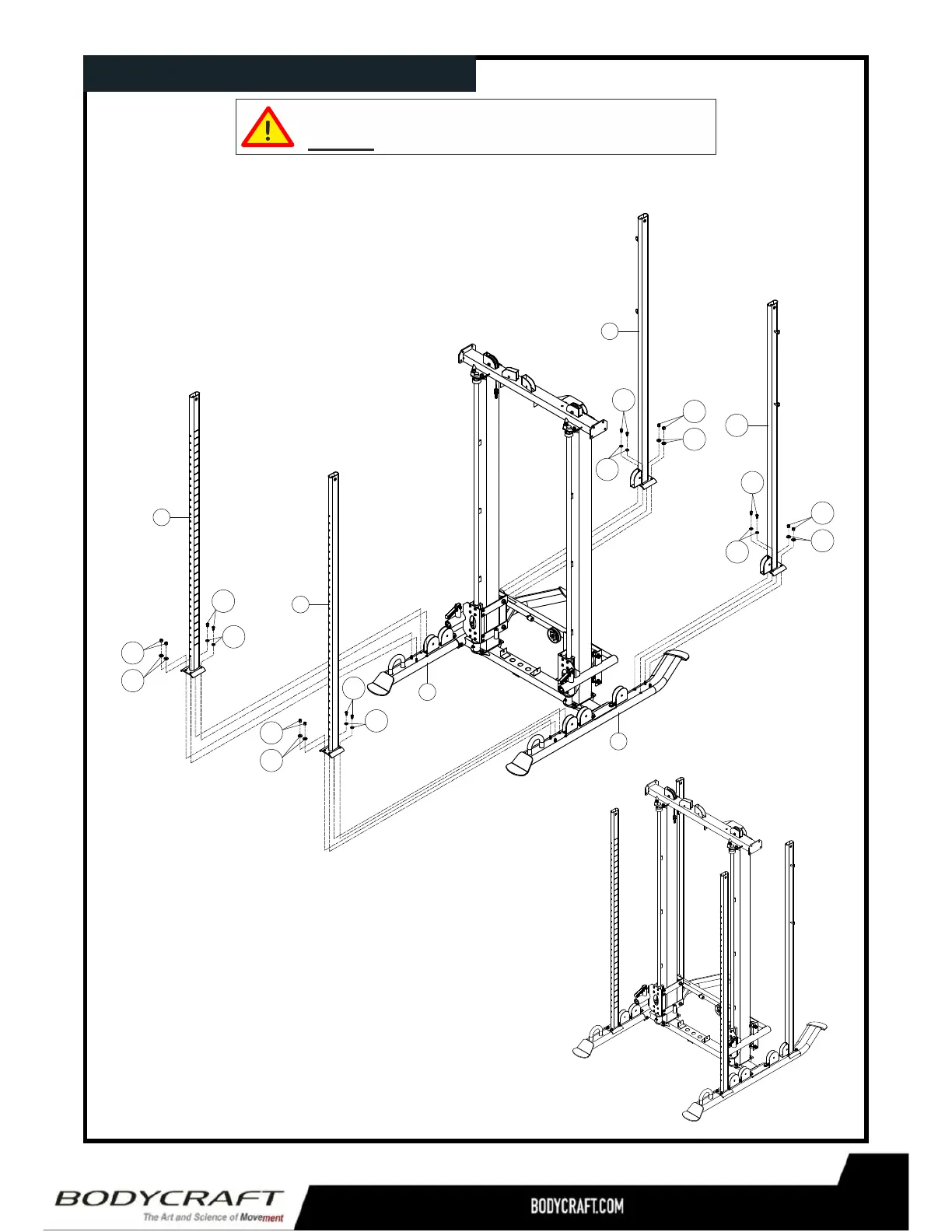 BODYCRAFT
The Art and Science of Movement

BODYCRAFT.COM