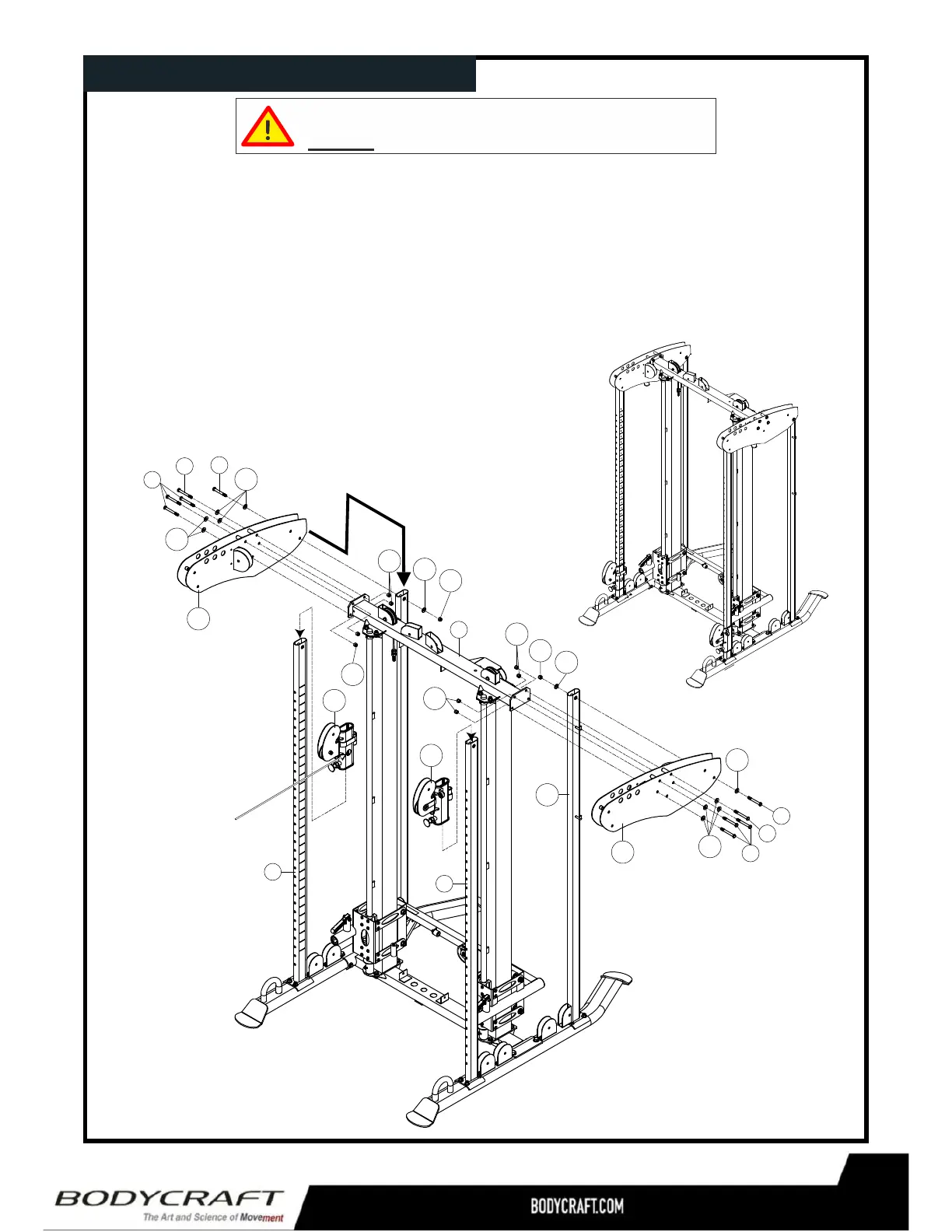 BODYCRAFT

The Art and Science of Movement

BODYCRAFT.COM