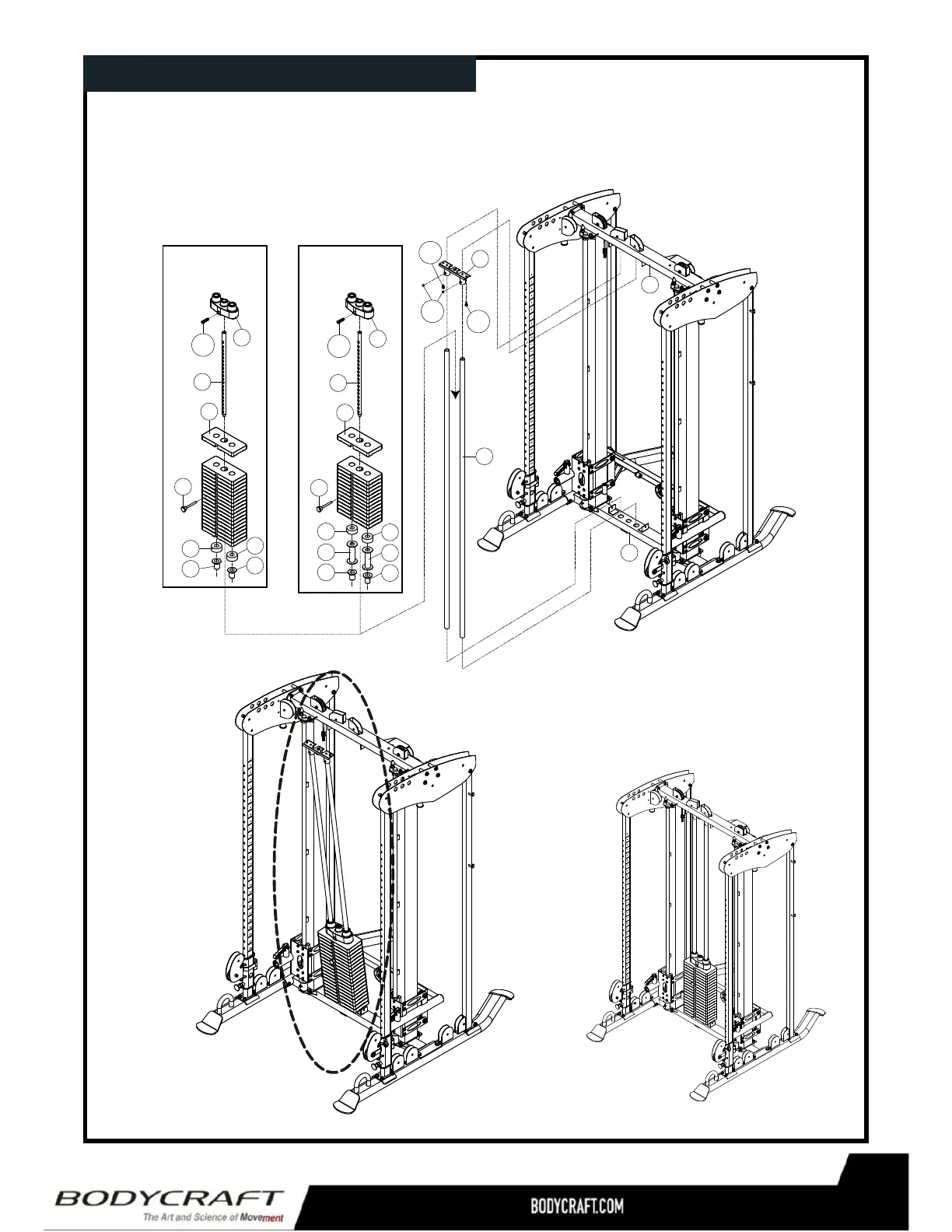 BODYCRAFT
The Art and Science of Movement

BODYCRAFT.COM