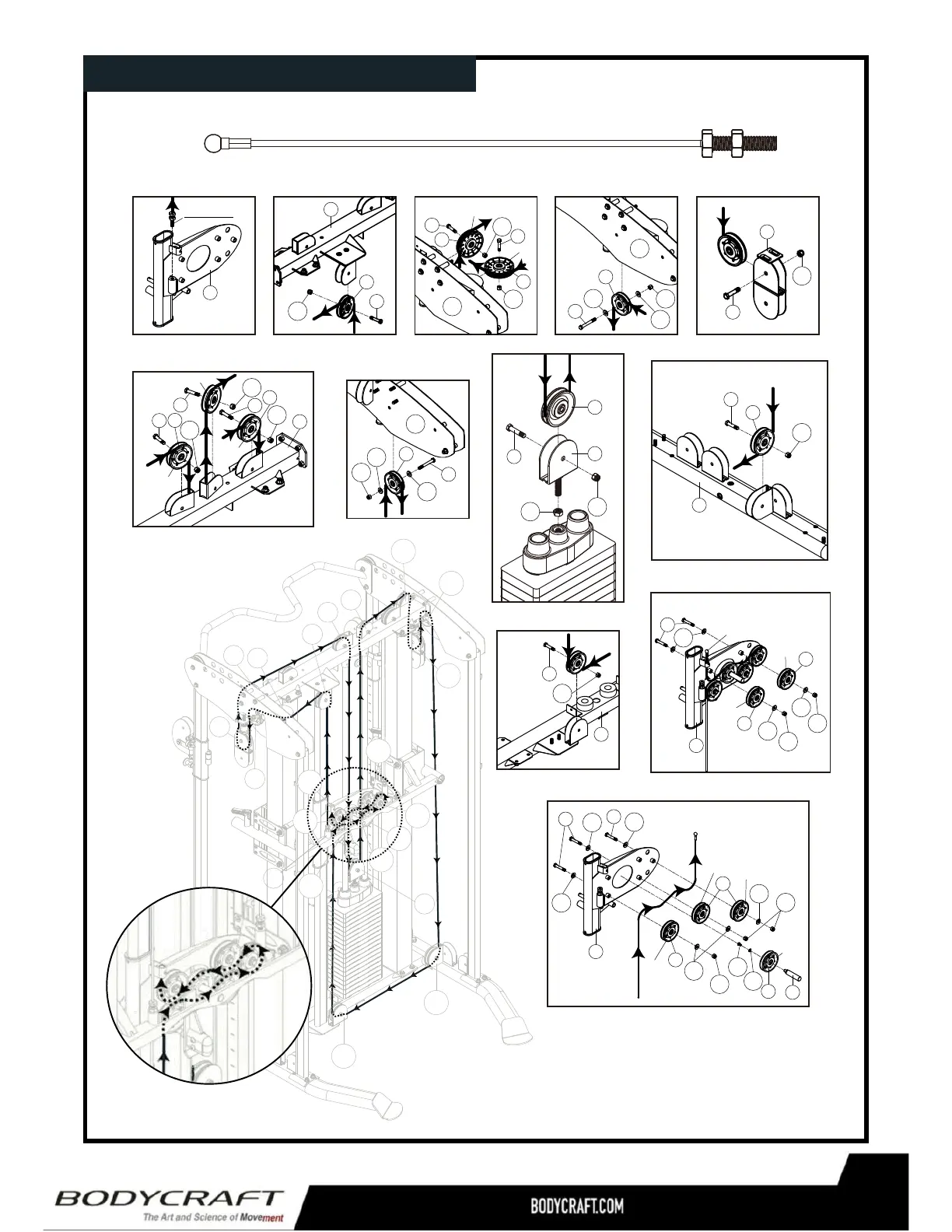 BODYCRAFT
The Art and Science of Movement

BODYCRAFT.COM