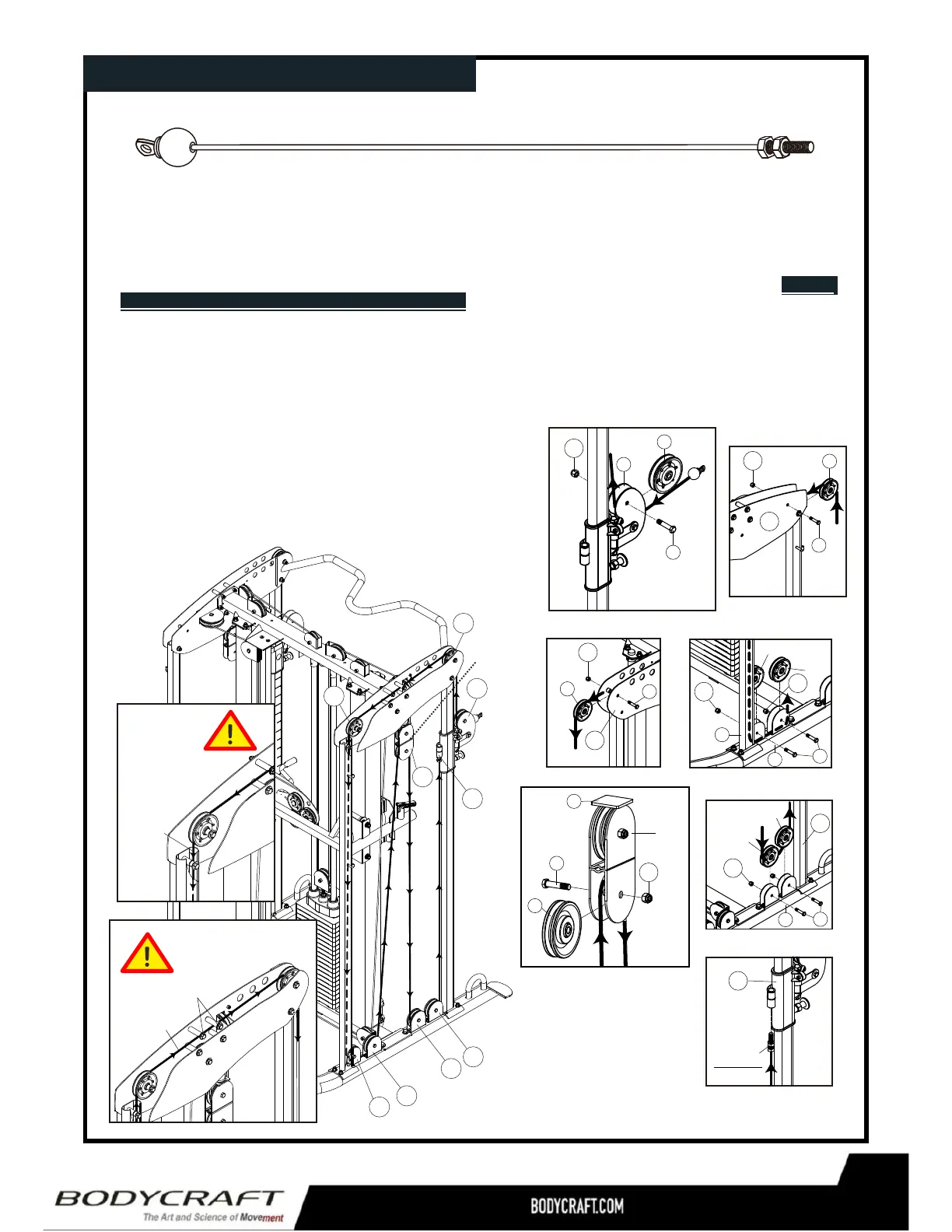 BODYCRAFT
The Art and Science of Movement
BODYCRAFT.COM