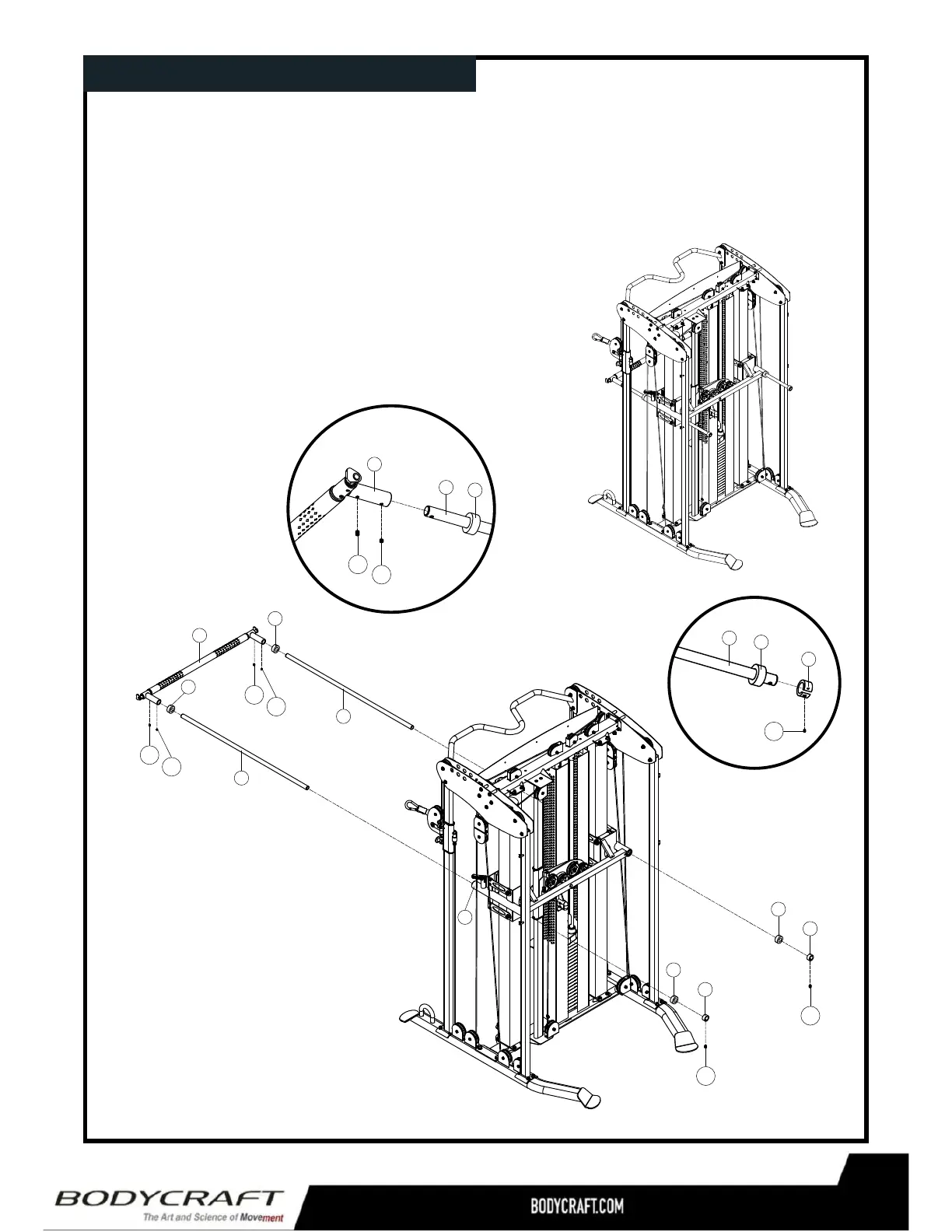 BODYCRAFT
The Art and Science of Movement

BODYCRAFT.COM