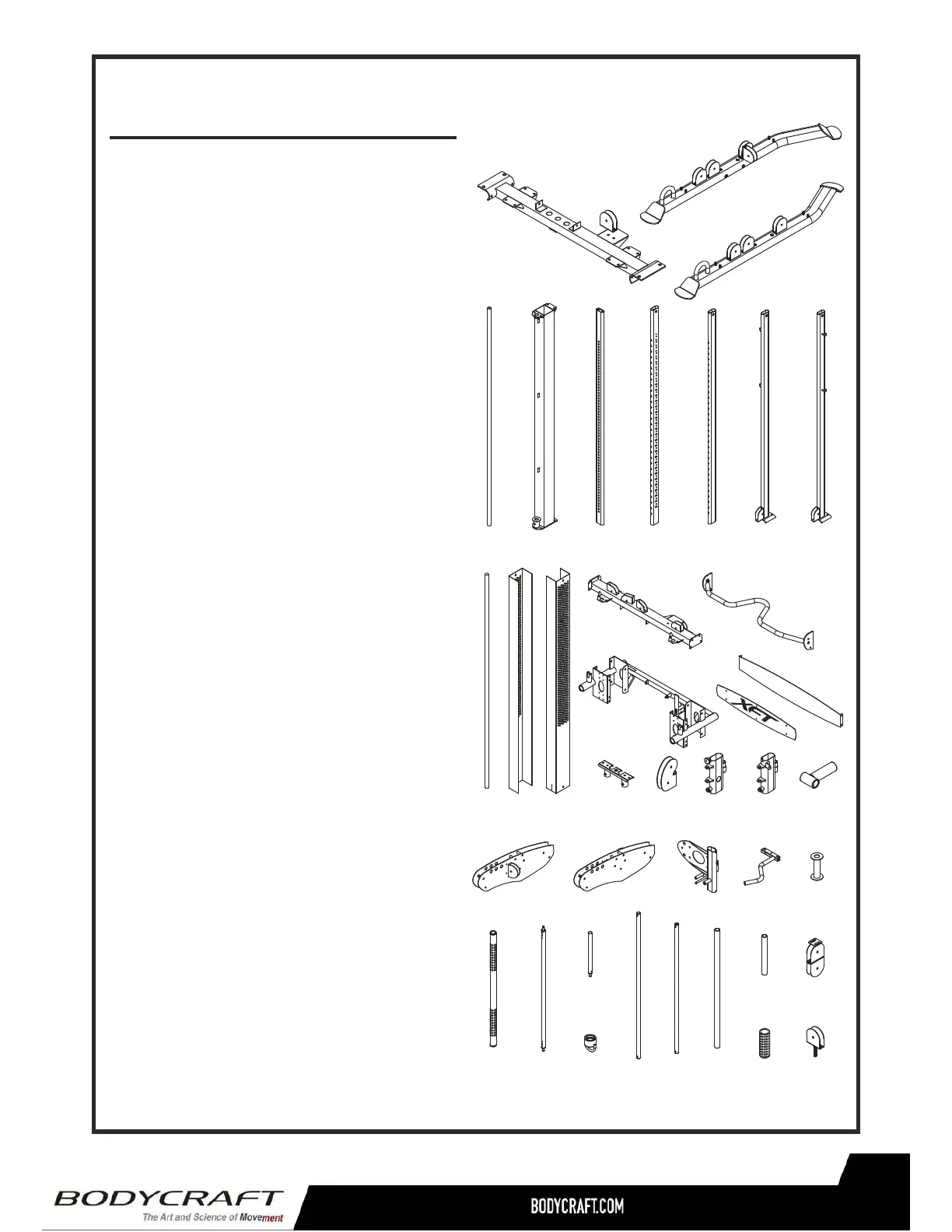 XFT

BODYCRAFT

The Art and Science of Movement

BODYCRAFT.COM