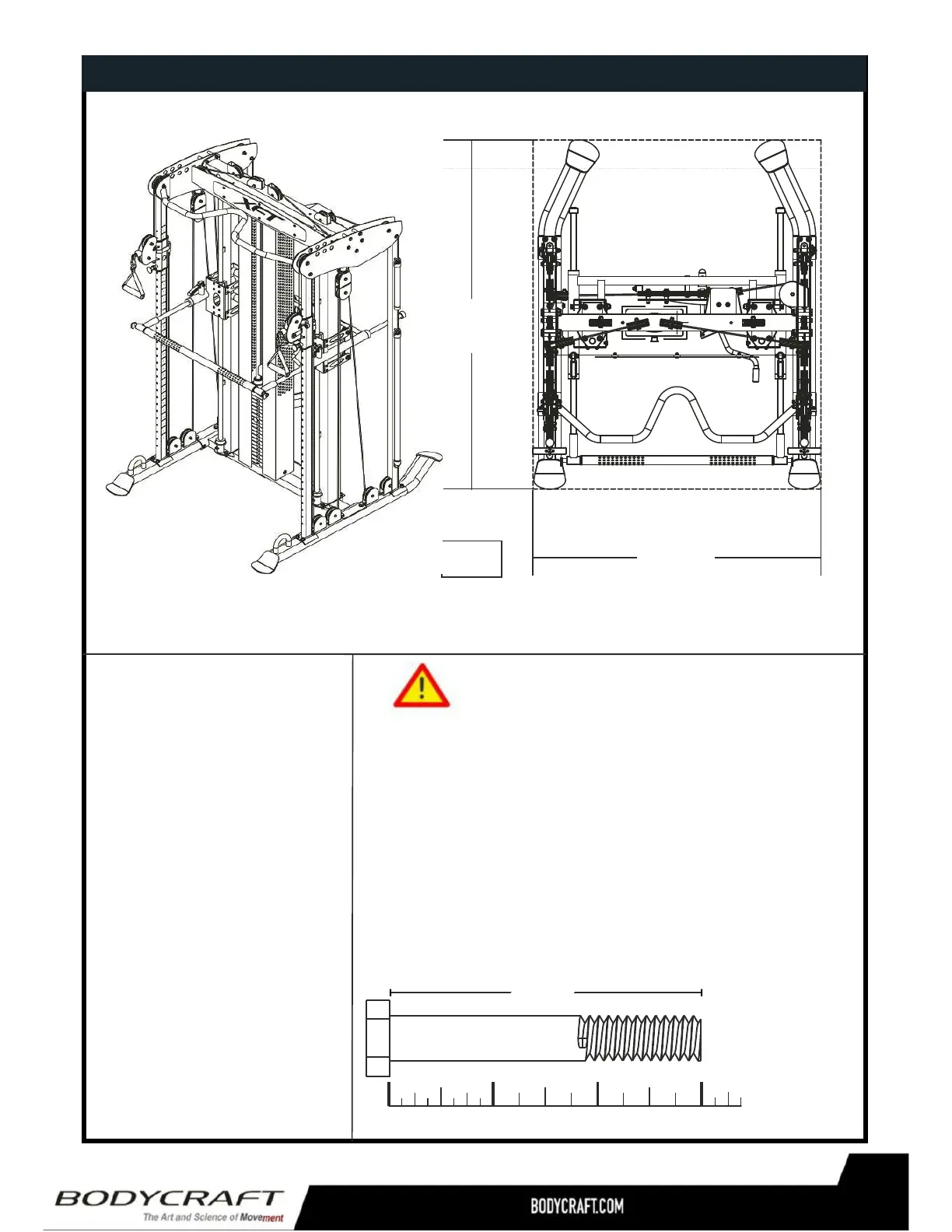 XFT

BODYCRAFT
The Art and Science of Movement

BODYCRAFT.COM