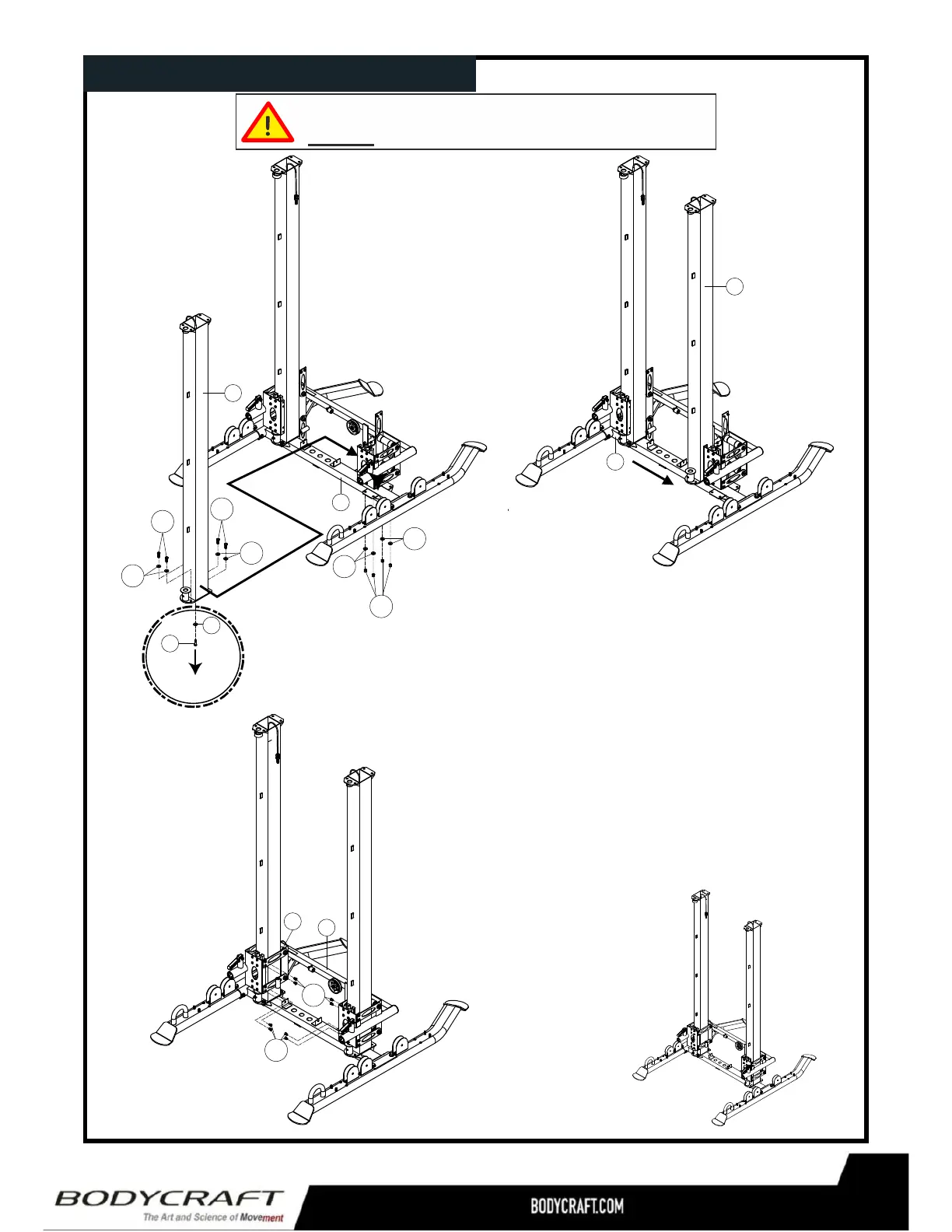 BODYCRAFT
The Art and Science of Movement

BODYCRAFT.COM