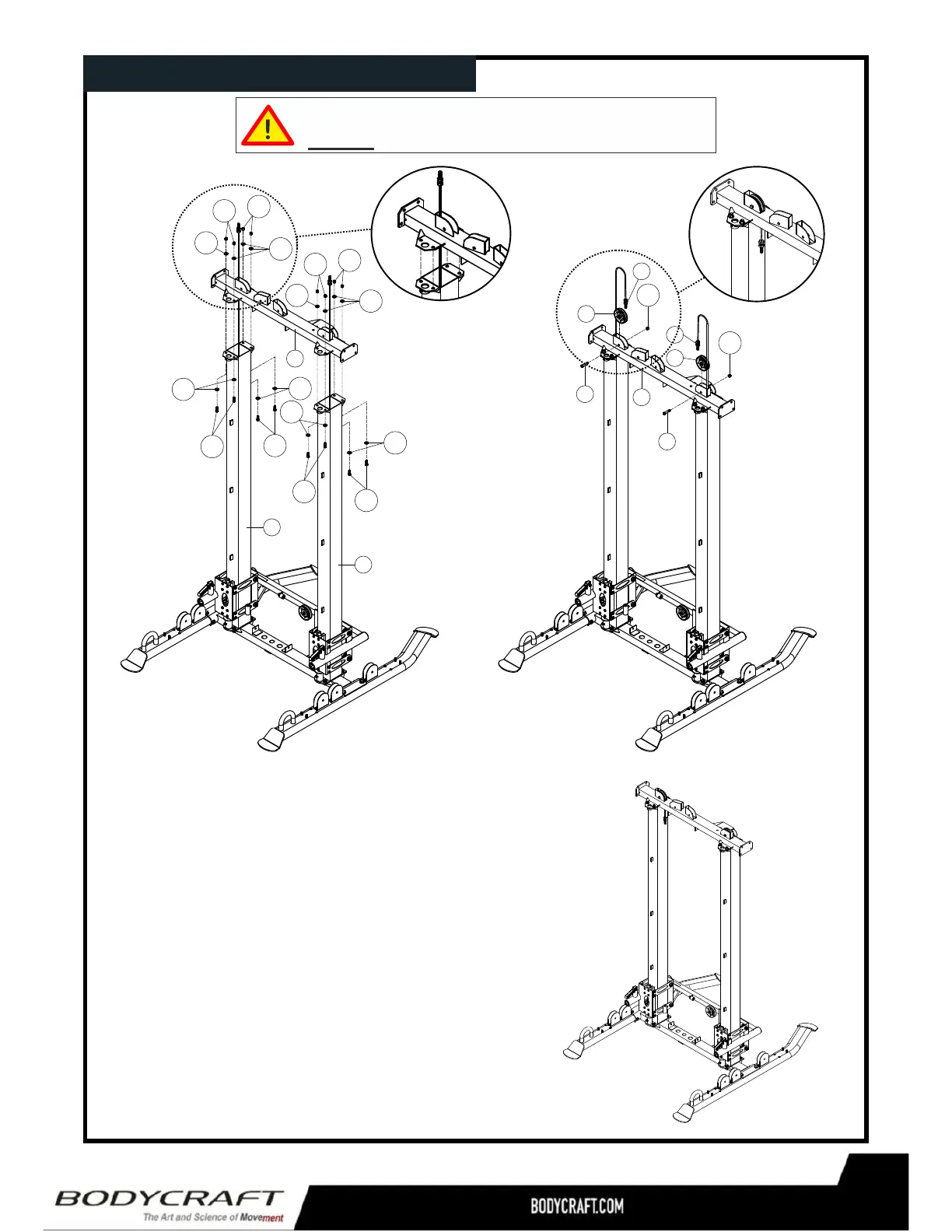 BODYCRAFT
The Art and Science of Movement
BODYCRAFT.COM