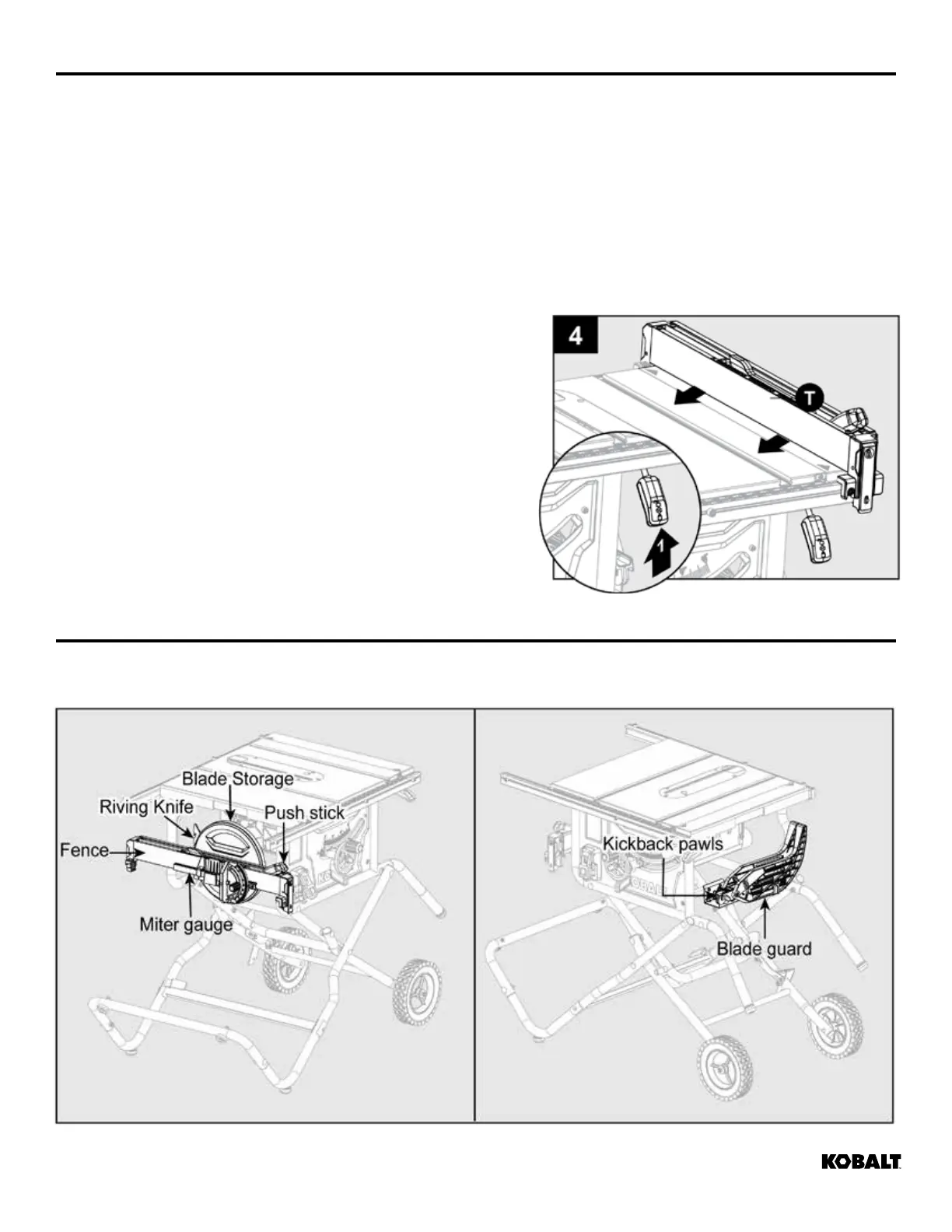 4

T

1

Blade Storage

Riving Knife

Push stick

Fence

Miter gauge

Kickback pawls

Blade guard

KOBALT