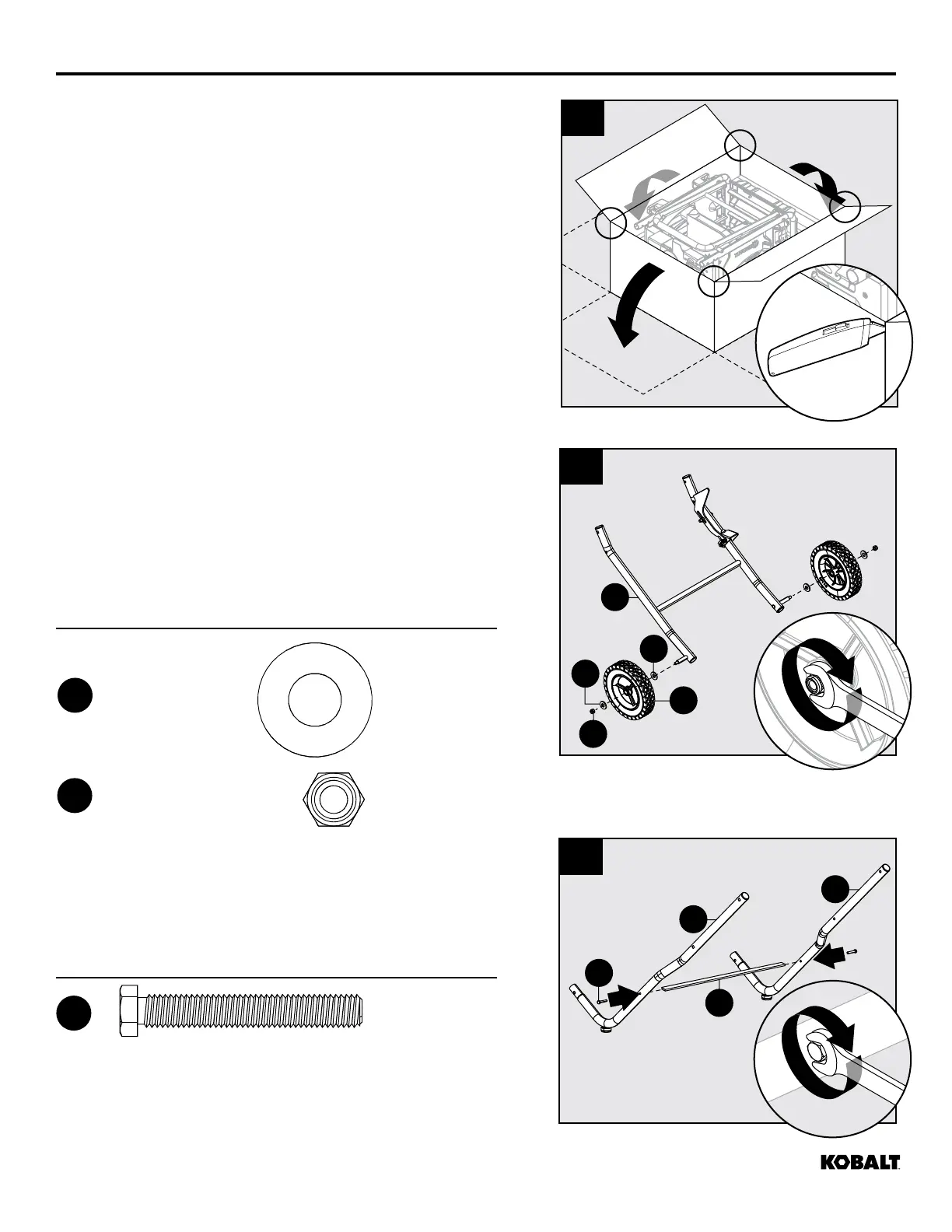 KOBALT