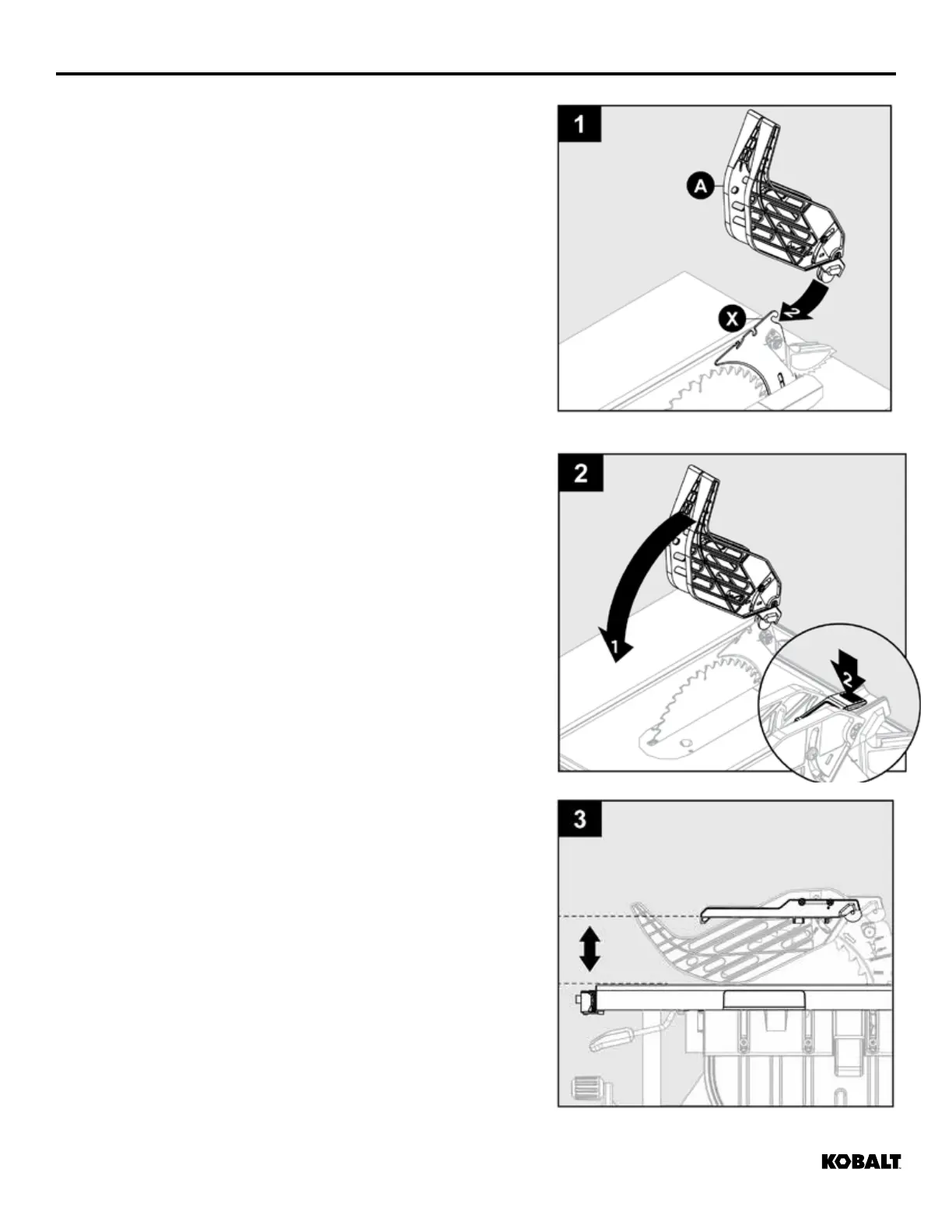 1

A

X

2

2

1

2

3

KOBALT