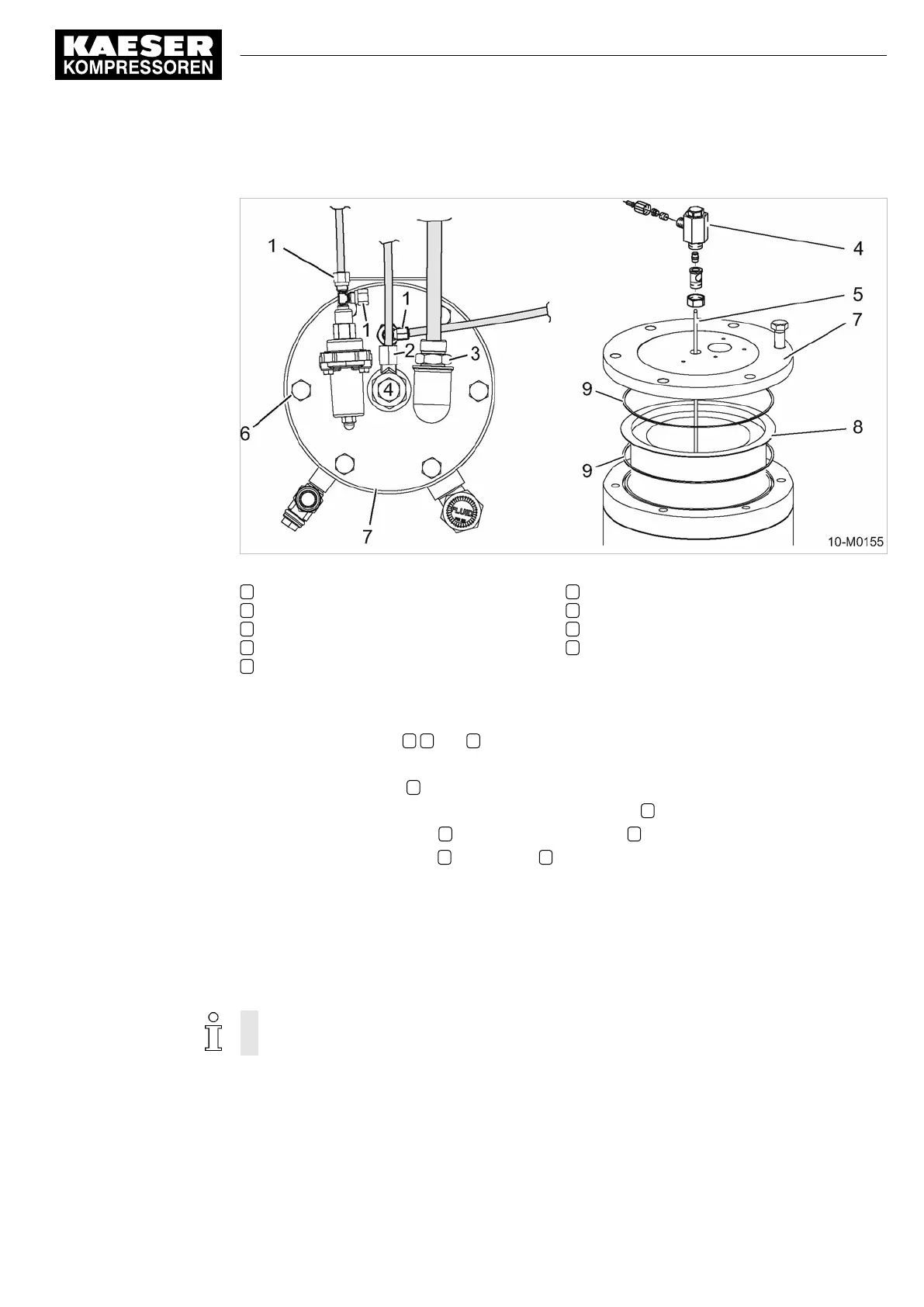 KAESER
KOMPRESSOREN

1
1
1
2
3
4
6
7
4
5
7
9
8
9
10-M0155