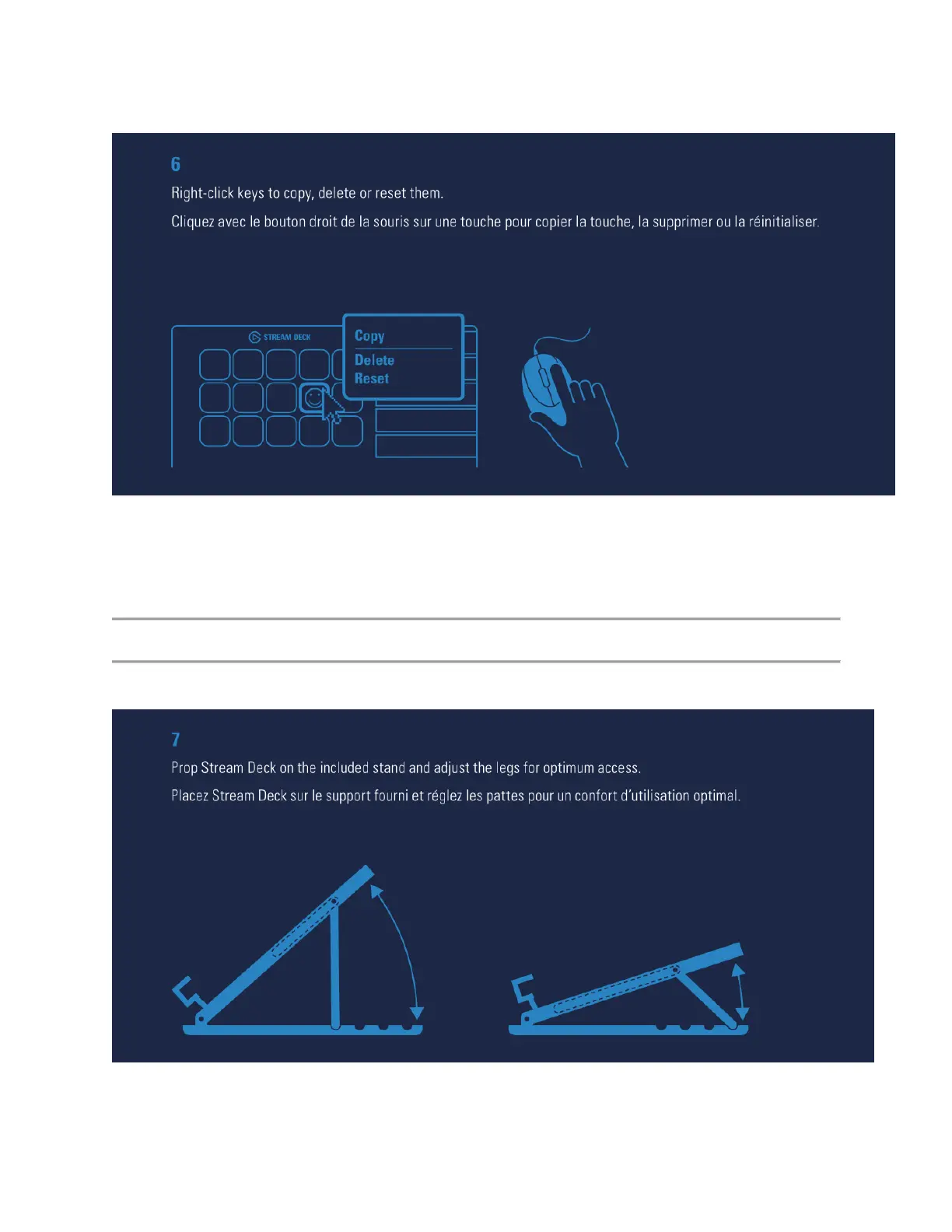 6

Right-click keys to copy, delete or reset them.

Cliquez avec le bouton droit de la souris sur une touche pour copier la touche, la supprimer ou la réinitialiser.

STREAM DECK

Copy
Delete
Reset

7

Prop Stream Deck on the included stand and adjust the legs for optimum access.

Placez Stream Deck sur le support fourni et réglez les pattes pour un confort d'utilisation optimal.