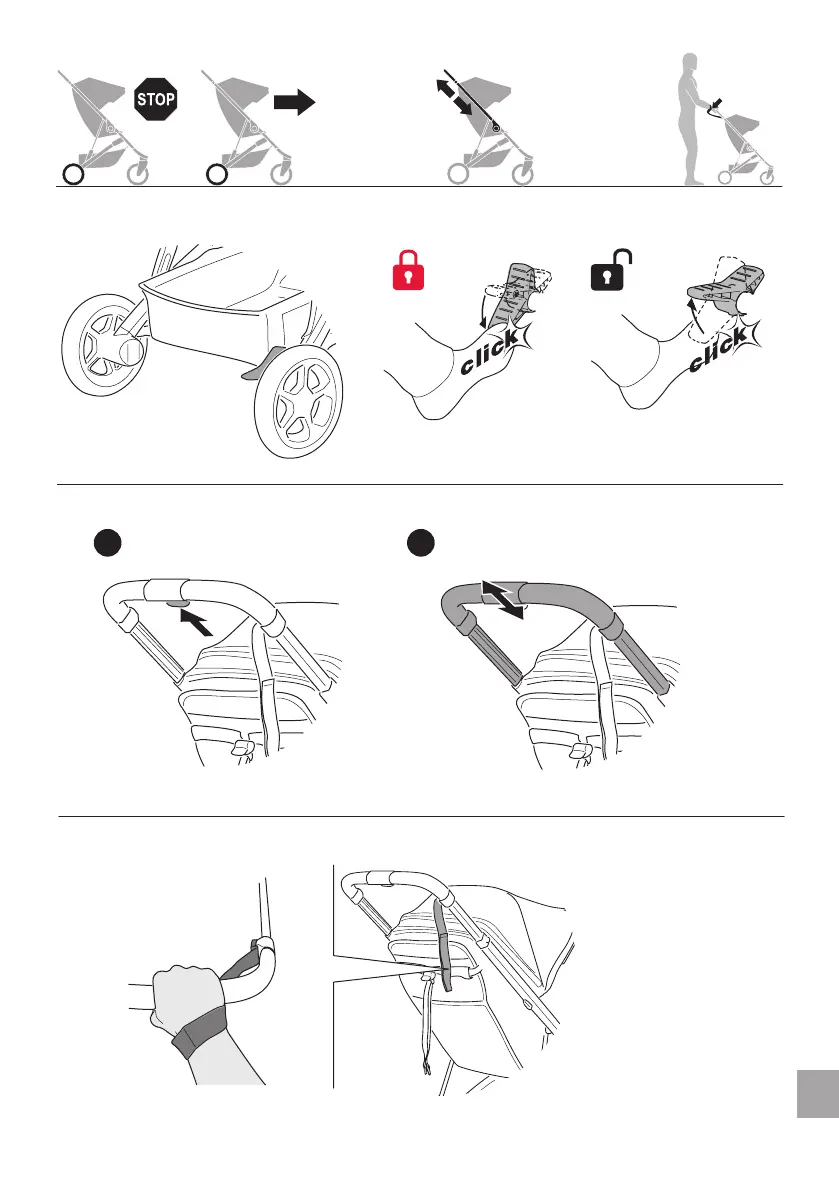 STOP

click

click