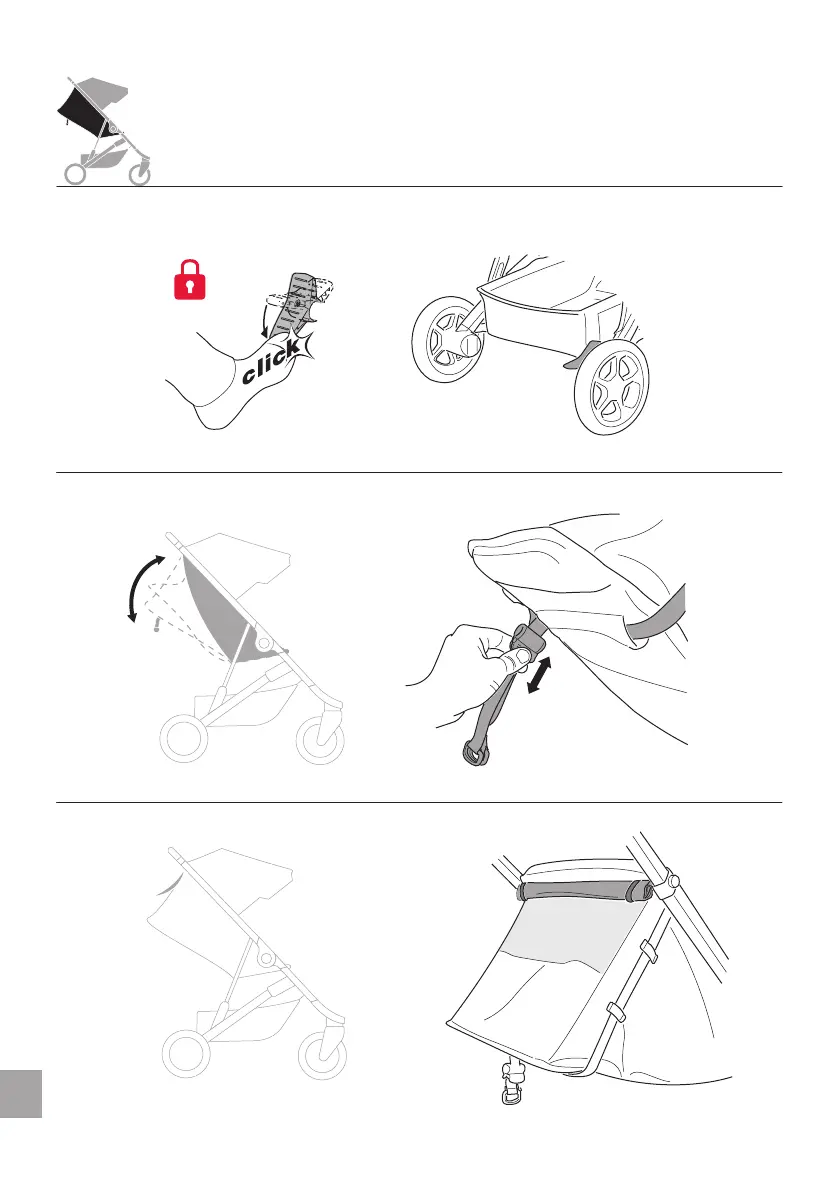 click