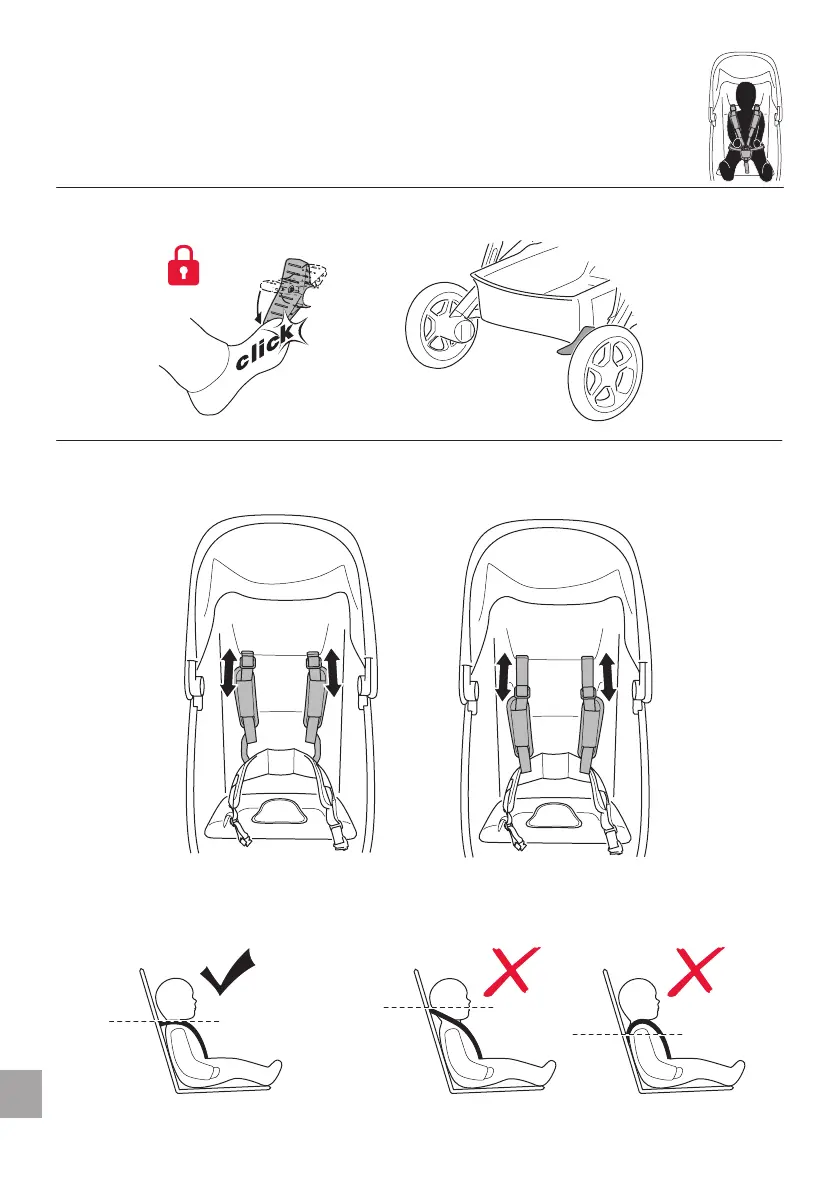 click